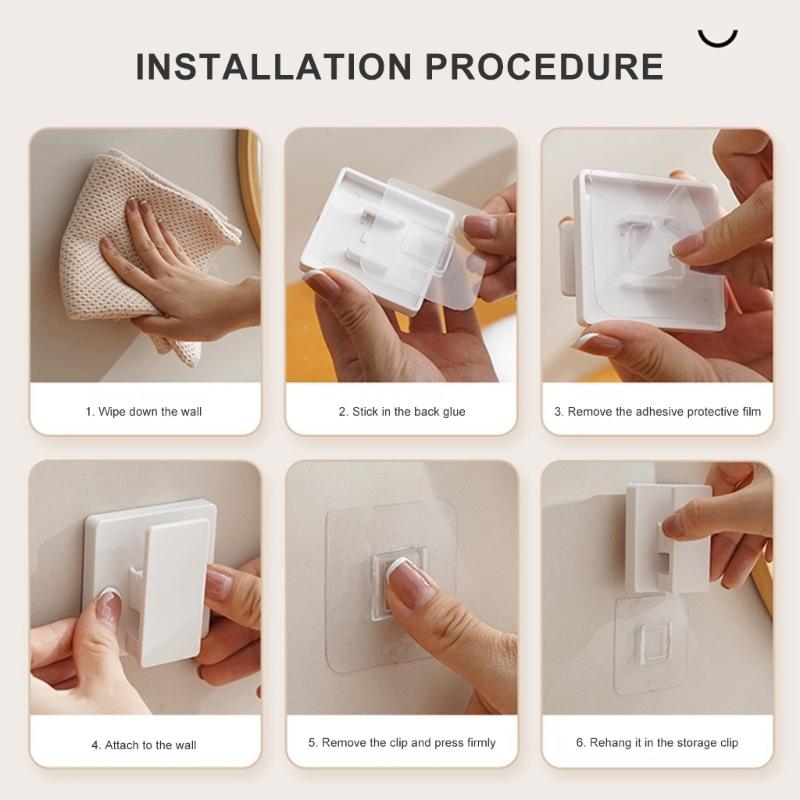 INSTALLATION PROCEDURE

1. Wipe down the wall

2. Stick in the back glue

3. Remove the adhesive protective film

4. Attach to the wall

5. Remove the clip and press firmly

6. Rehang it in the storage clip