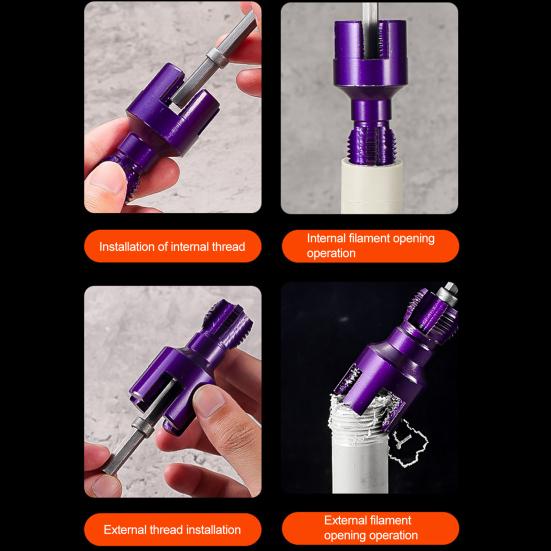 Installation of internal thread

Internal filament opening operation

External thread installation

External filament opening operation