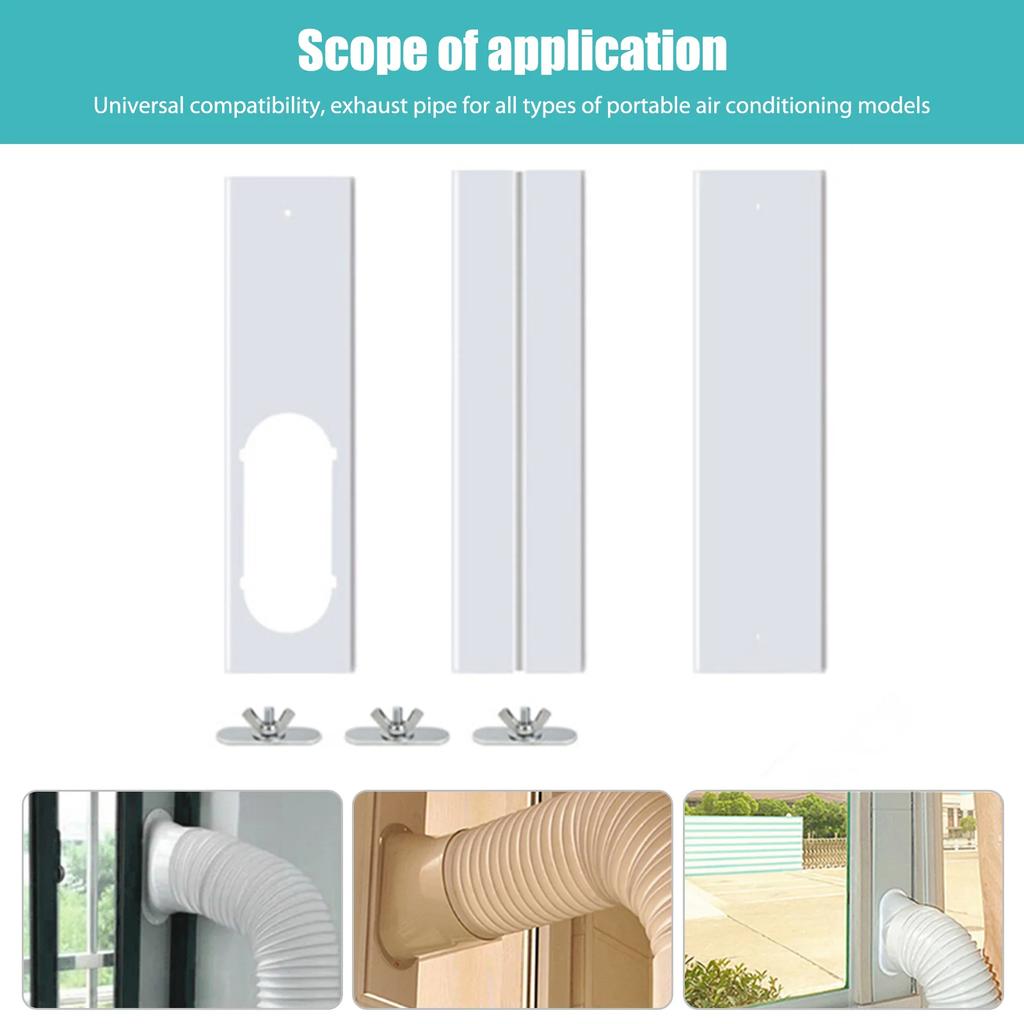 Scope of application

Universal compatibility, exhaust pipe for all types of portable air conditioning models