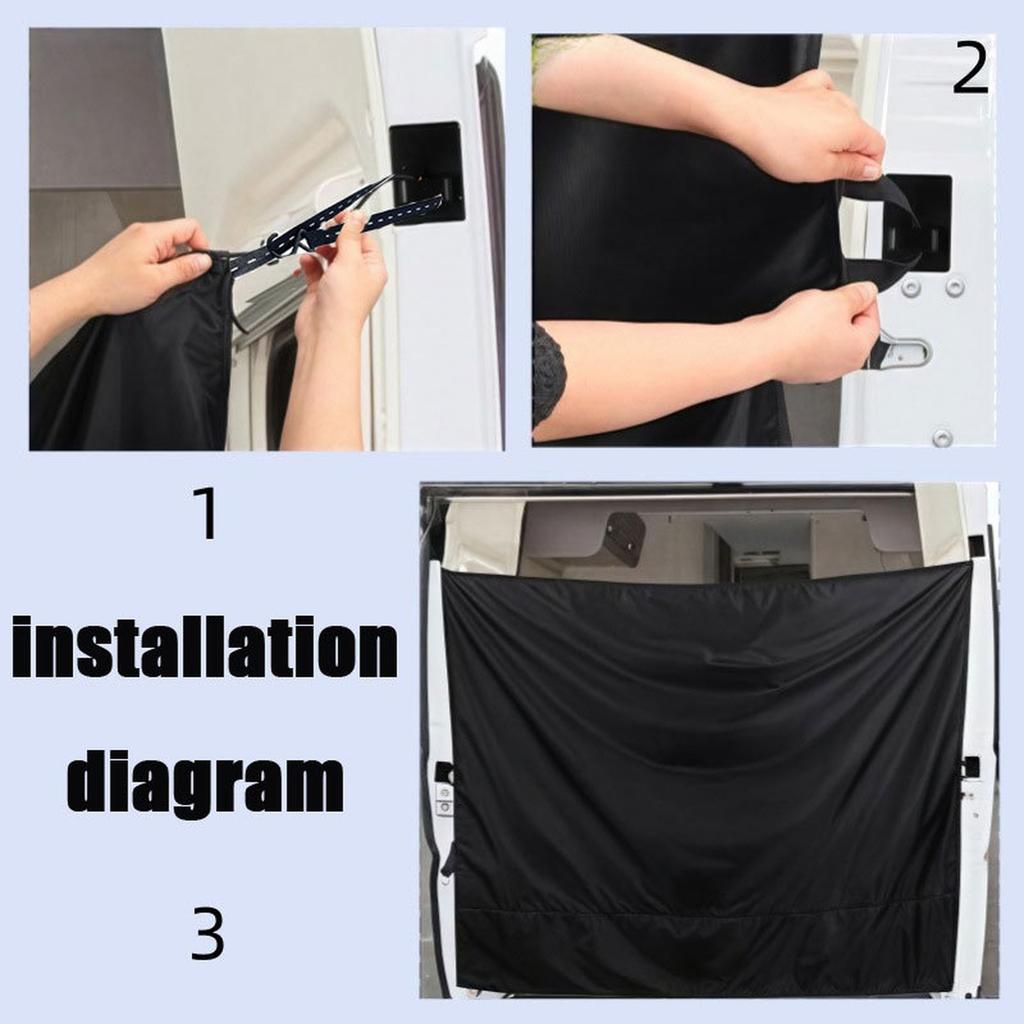 2

1

installation diagram

3