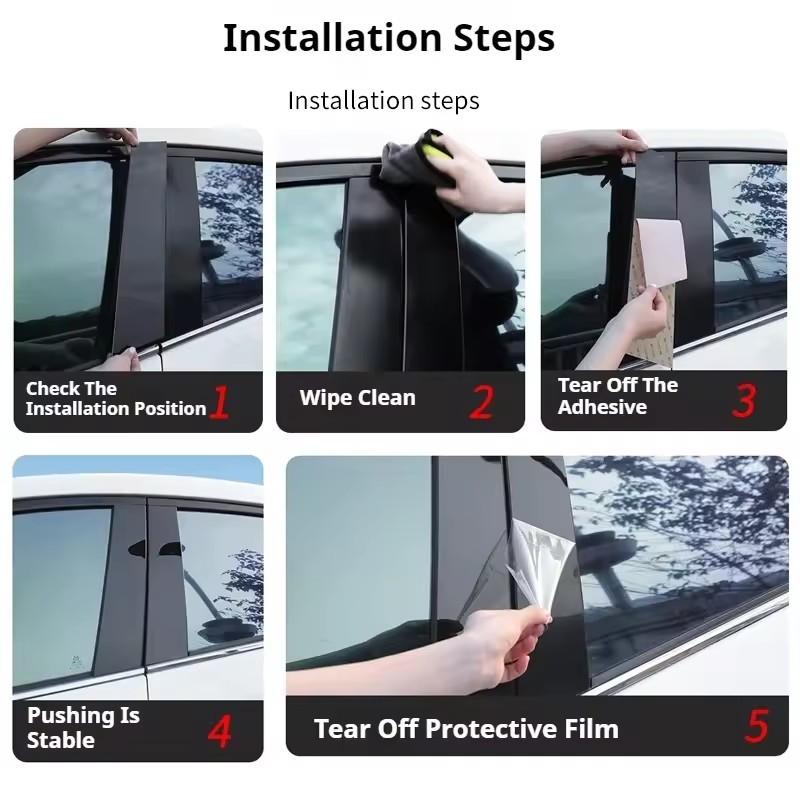 Installation Steps

Installation steps

Check The Installation Position 1

Wipe Clean 2

Tear Off The Adhesive 3

Pushing Is Stable 4

Tear Off Protective Film 5