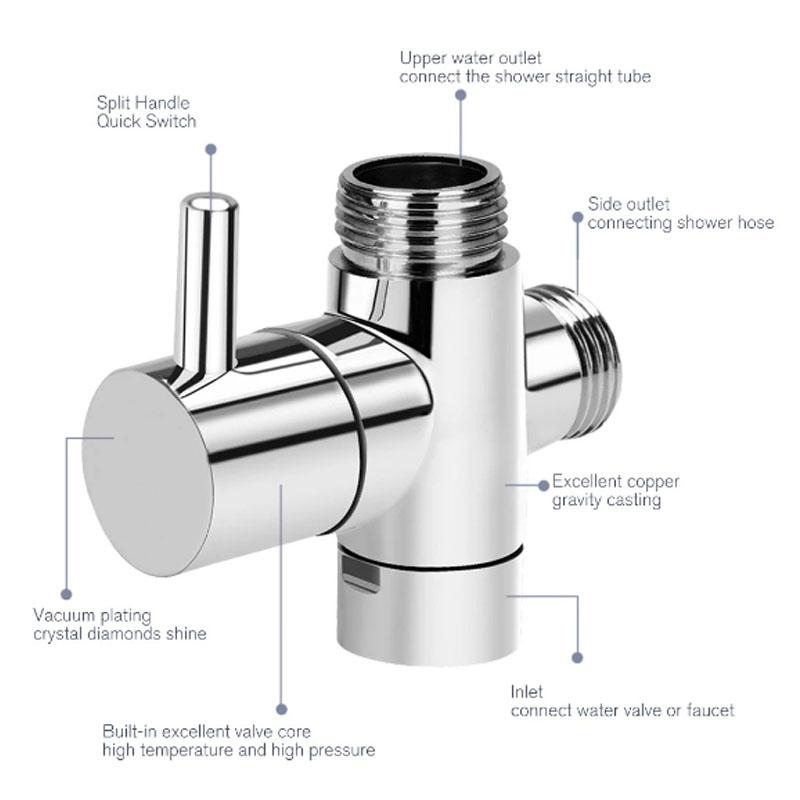 Upper water outlet
connect the shower straight tube

Split Handle
Quick Switch

Side outlet
connecting shower hose

Excellent copper
gravity casting

Vacuum plating
crystal diamonds shine

Inlet
connect water valve or faucet

Built-in excellent valve core
high temperature and high pressure