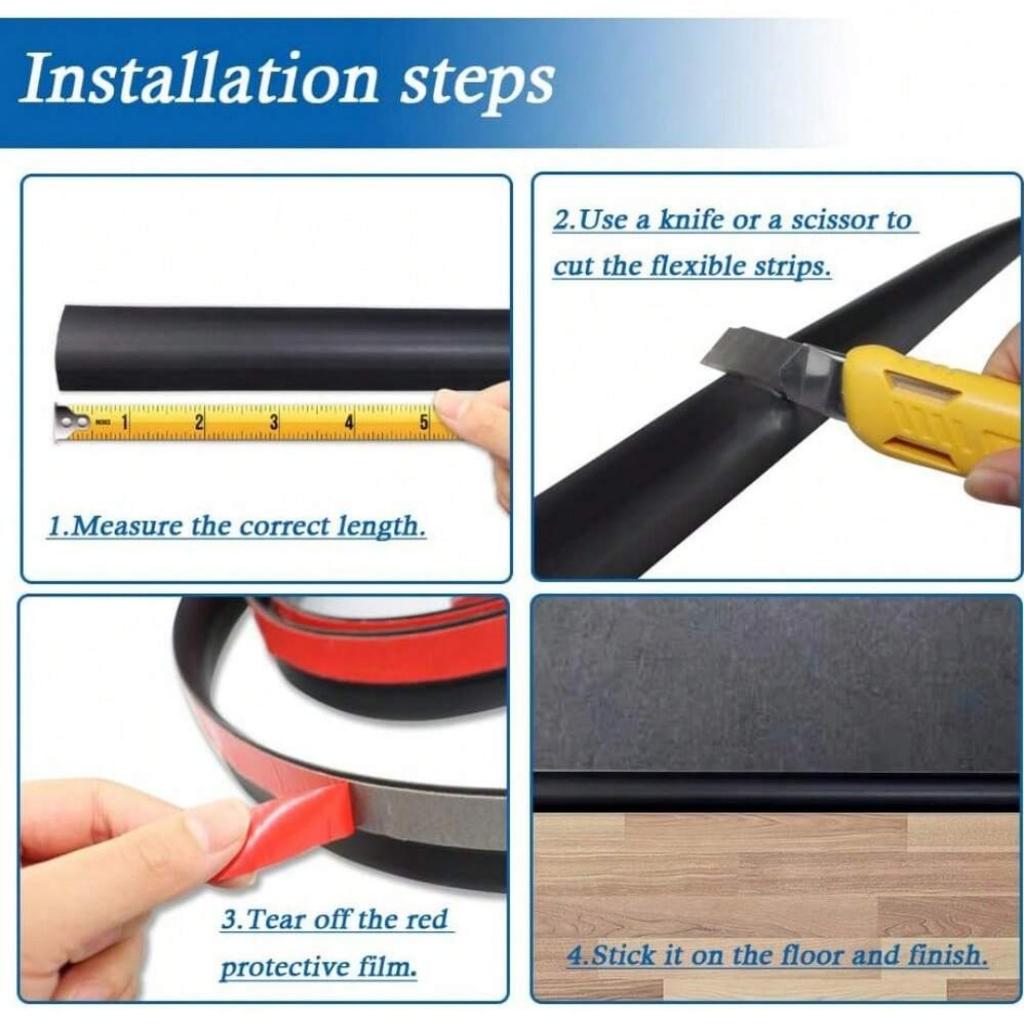 Installation steps

1 2 3 4 5

1.Measure the correct length.

2.Use a knife or a scissor to cut the flexible strips.

3.Tear off the red protective film.

4.Stick it on the floor and finish.