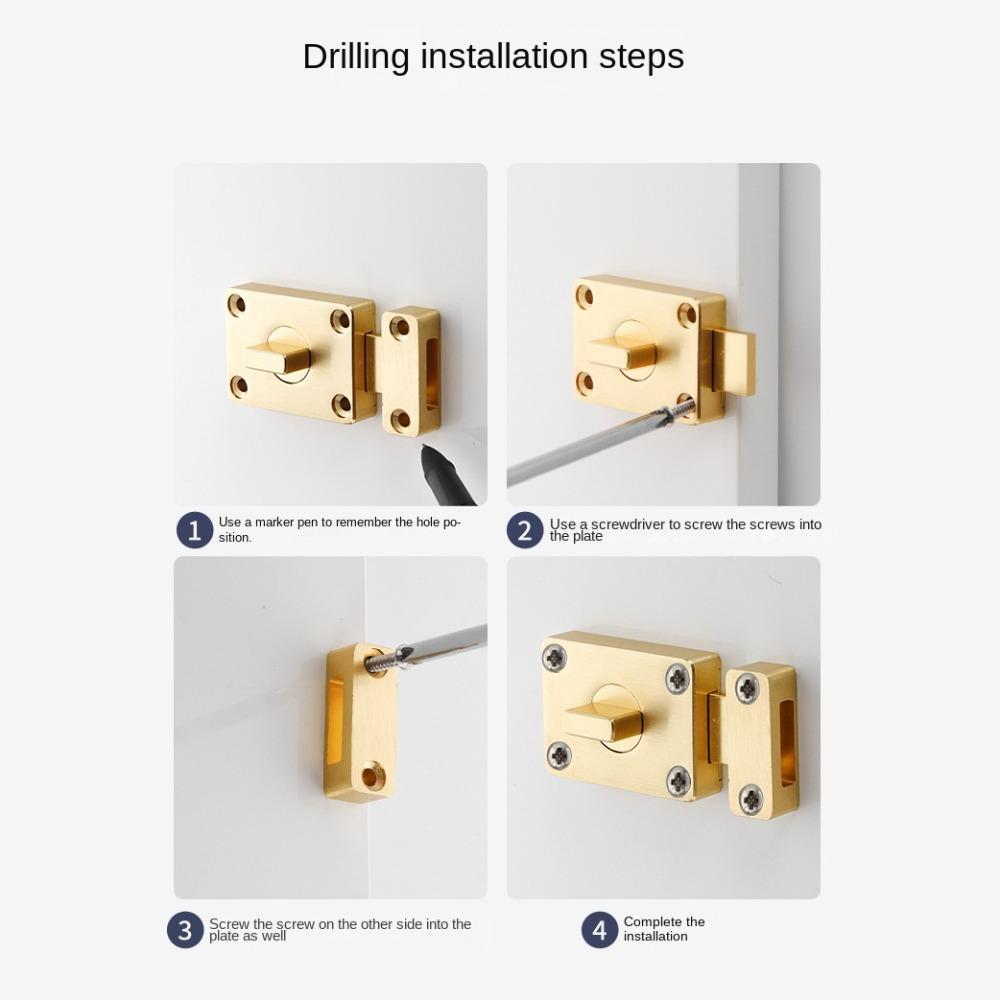 Drilling installation steps

1 Use a marker pen to remember the hole position.

2 Use a screwdriver to screw the screws into the plate

3 Screw the screw on the other side into the plate as well

4 Complete the installation