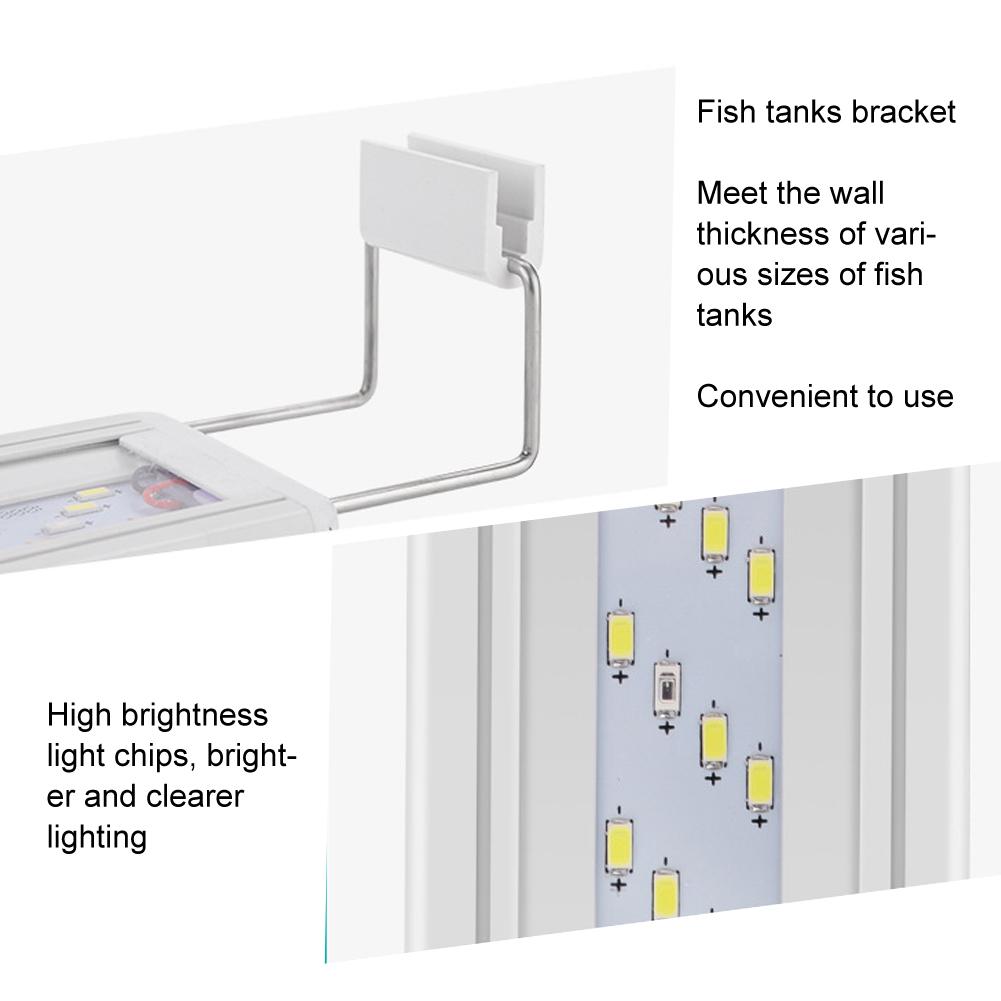 Fish tanks bracket

Meet the wall thickness of various sizes of fish tanks

Convenient to use

High brightness light chips, brighter and clearer lighting