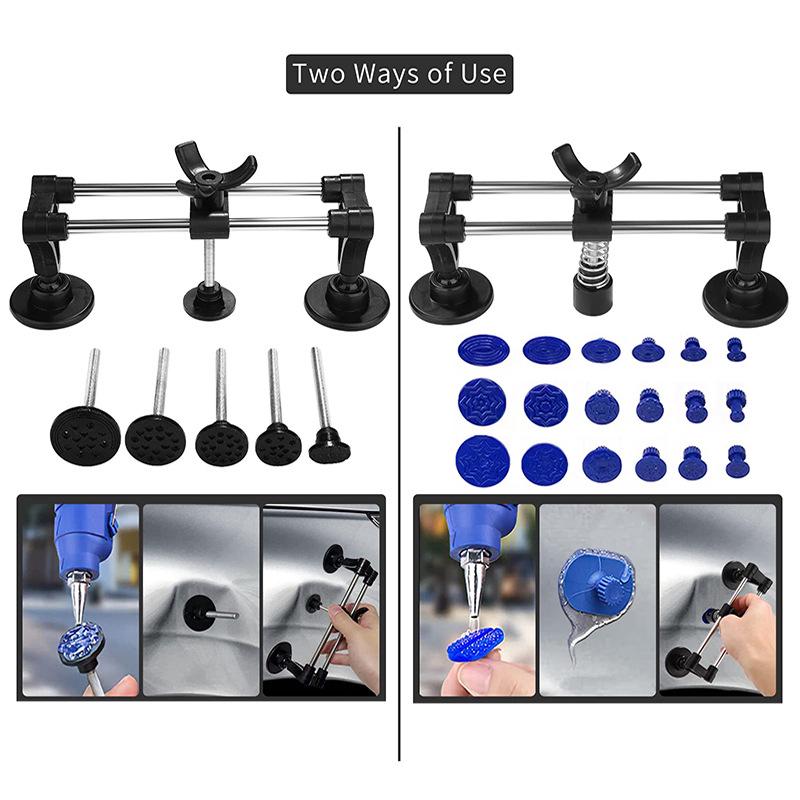 Two Ways of Use