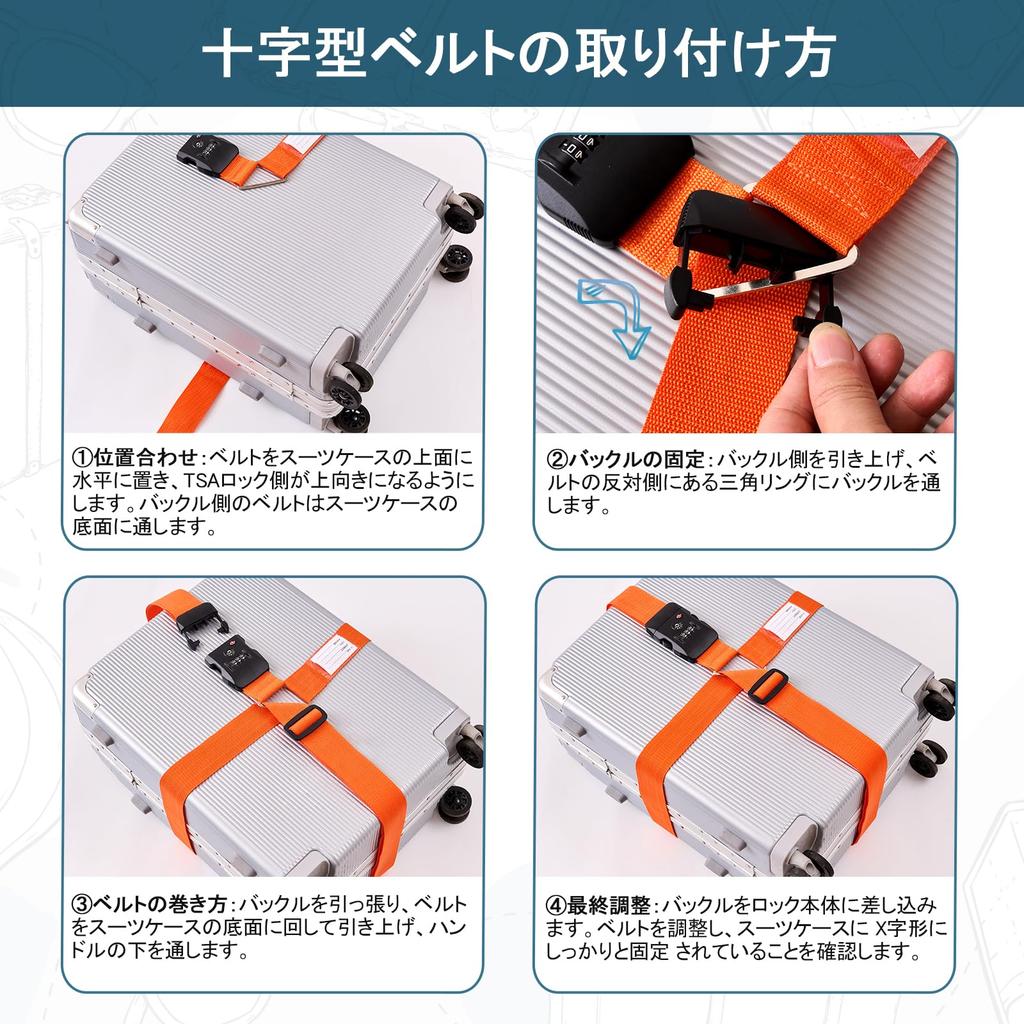 十字型ベルトの取り付け方

①位置合わせ：ベルトをスーツケースの上面に水平に置き、TSAロック側が上向きになるようにします。バックル側のベルトはスーツケースの底面に通します。

②バックルの固定：バックル側を引き上げ、ベルトの反対側にある三角リングにバックルを通します。

③ベルトの巻き方：バックルを引っ張り、ベルトをスーツケースの底面に回して引き上げ、ハンドルの下を通します。

④最終調整：バックルをロック本体に差し込みます。ベルトを調整し、スーツケースに X字形にしっかりと固定 されていることを確認します。