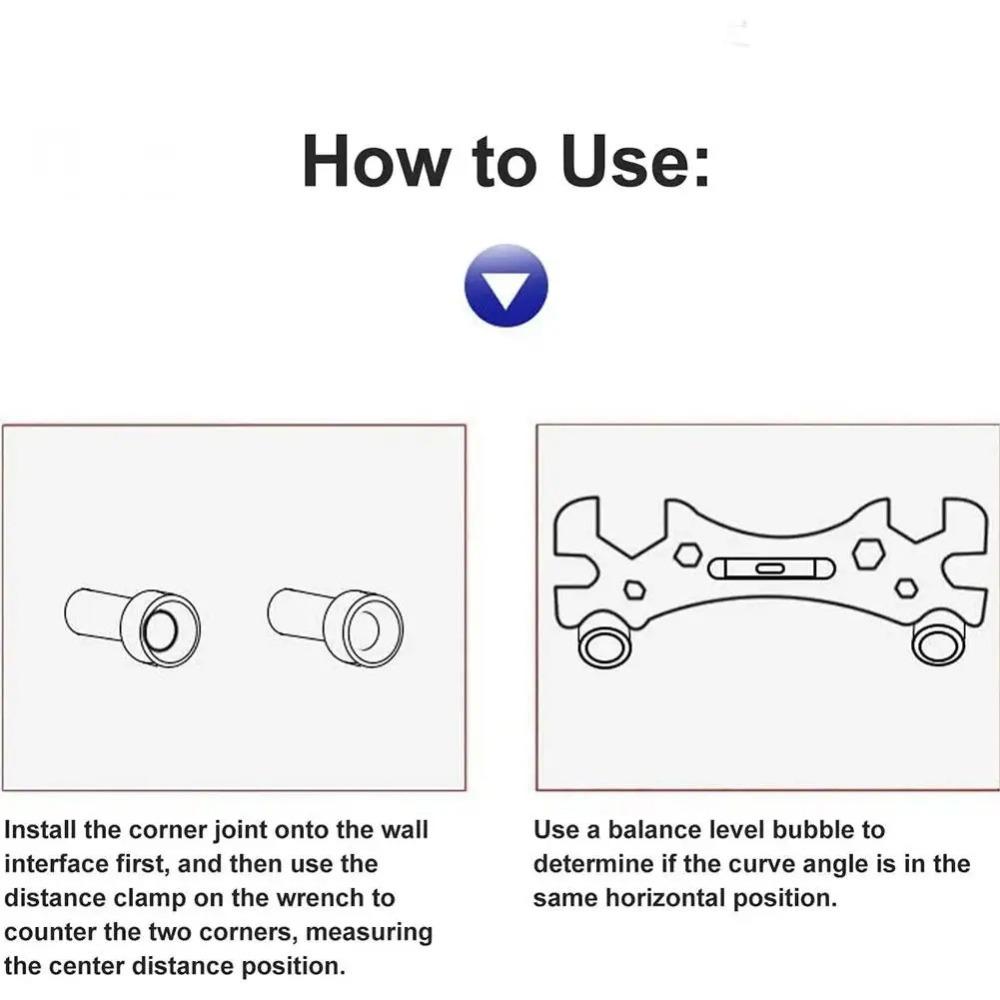 How to Use:

Install the corner joint onto the wall interface first, and then use the distance clamp on the wrench to counter the two corners, measuring the center distance position.

Use a balance level bubble to determine if the curve angle is in the same horizontal position.