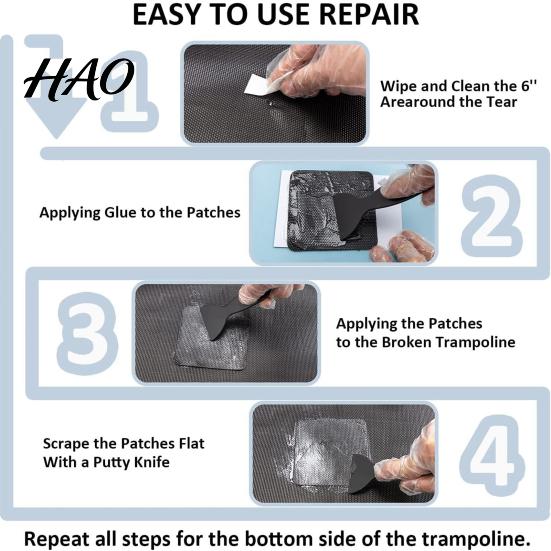 EASY TO USE REPAIR

HAO

1

Wipe and Clean the 6'' Arearound the Tear

Applying Glue to the Patches

2

3

Applying the Patches to the Broken Trampoline

Scrape the Patches Flat With a Putty Knife

4

Repeat all steps for the bottom side of the trampoline.