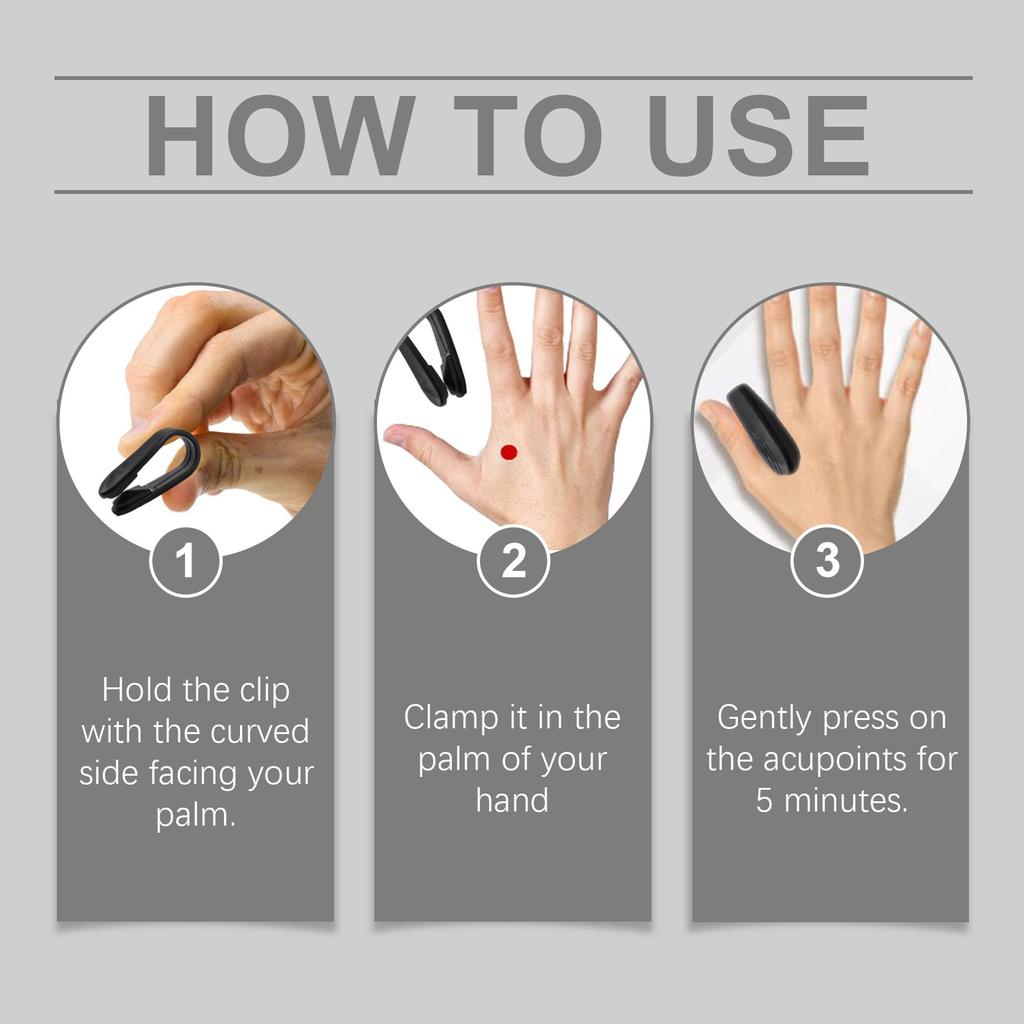 HOW TO USE

1

Hold the clip with the curved side facing your palm.

2

Clamp it in the palm of your hand

3

Gently press on the acupoints for 5 minutes.