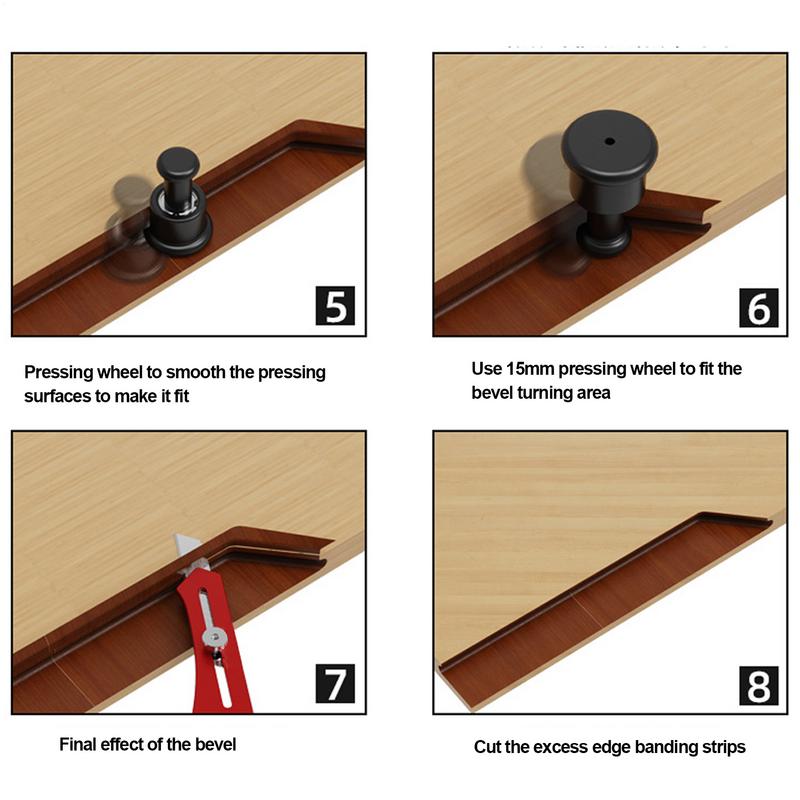 5

Pressing wheel to smooth the pressing surfaces to make it fit

6

Use 15mm pressing wheel to fit the bevel turning area

7

Final effect of the bevel

8

Cut the excess edge banding strips