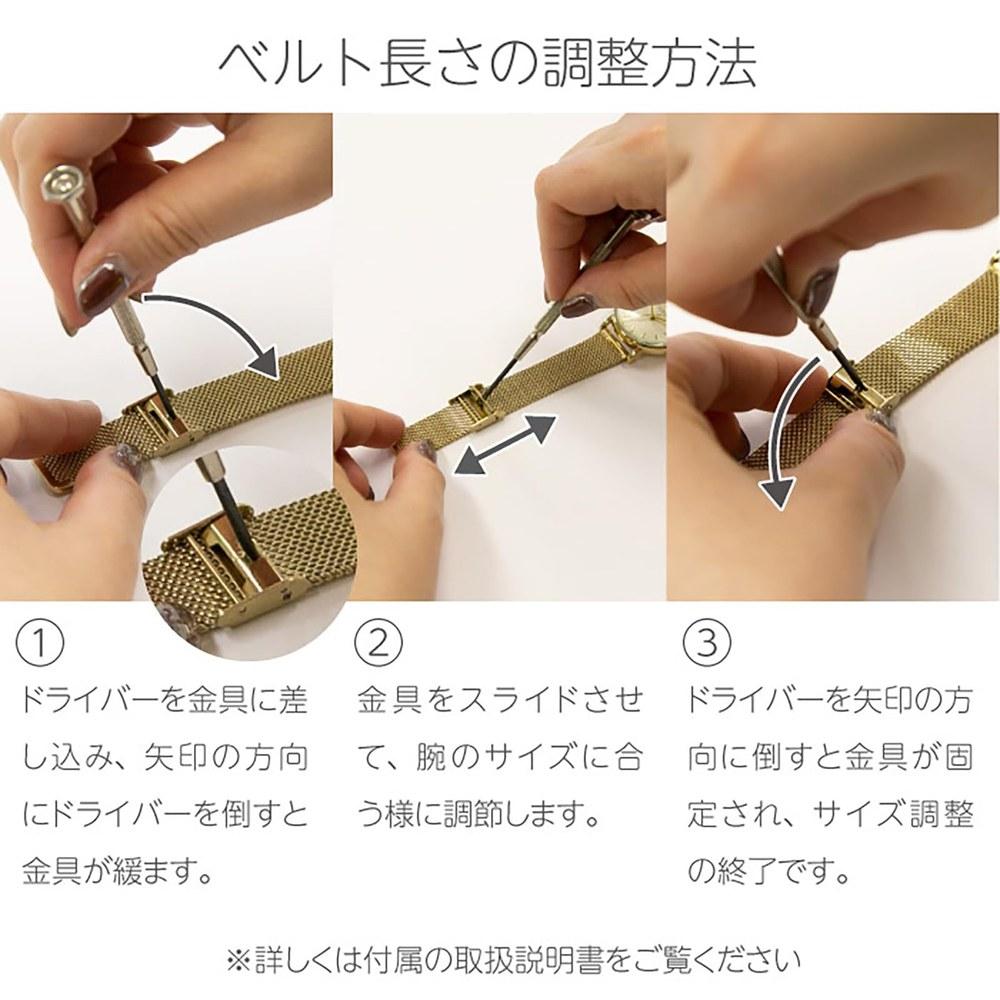 ベルト長さの調整方法

①
ドライバーを金具に差し込み、矢印の方向にドライバーを倒すと金具が緩ます。

②
金具をスライドさせて、腕のサイズに合う様に調節します。

③
ドライバーを矢印の方向に倒すと金具が固定され、サイズ調整の終了です。

※詳しくは付属の取扱説明書をご覧ください