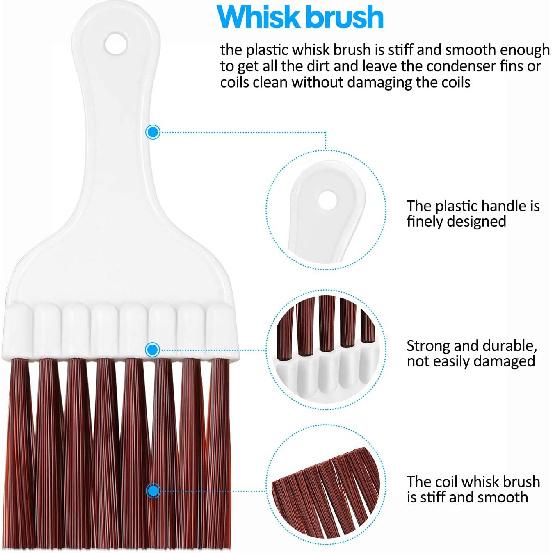 Whisk brush

the plastic whisk brush is stiff and smooth enough to get all the dirt and leave the condenser fins or coils clean without damaging the coils

The plastic handle is finely designed

Strong and durable, not easily damaged

The coil whisk brush is stiff and smooth