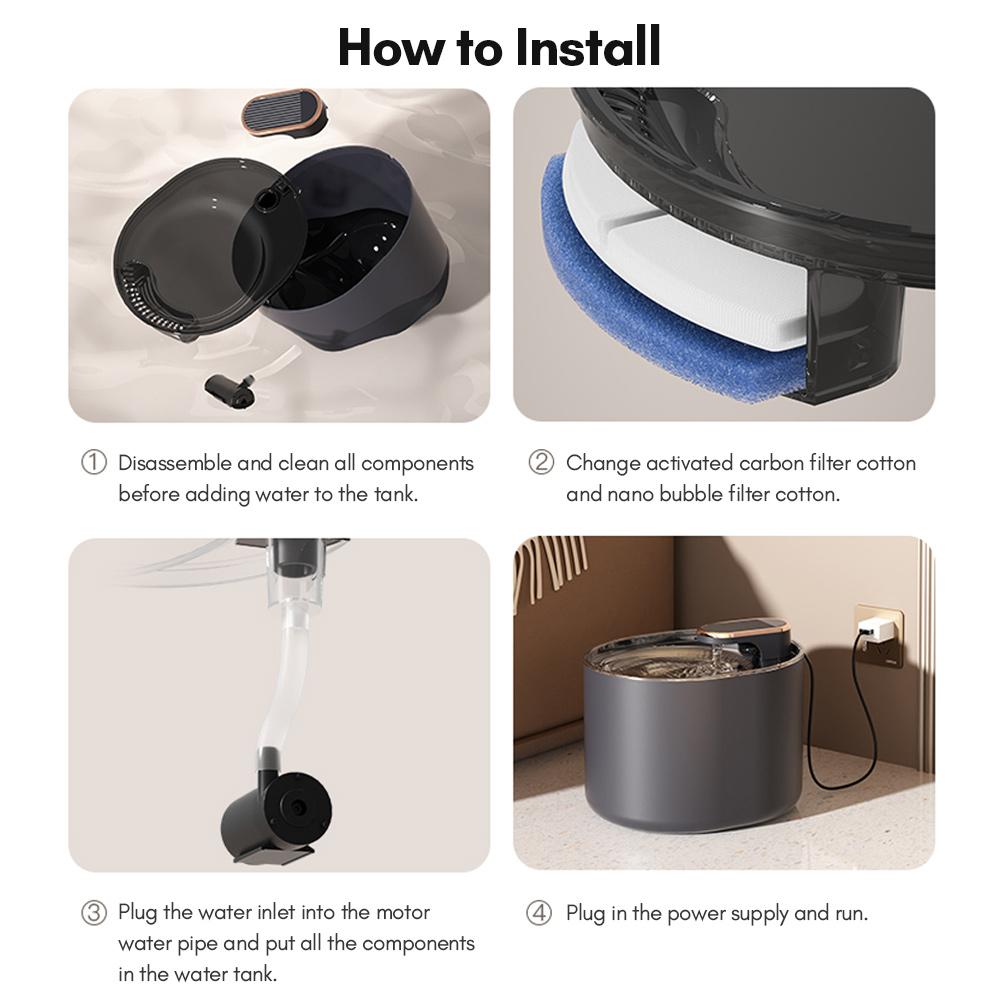 How to Install

① Disassemble and clean all components before adding water to the tank.

② Change activated carbon filter cotton and nano bubble filter cotton.

③ Plug the water inlet into the motor water pipe and put all the components in the water tank.

④ Plug in the power supply and run.