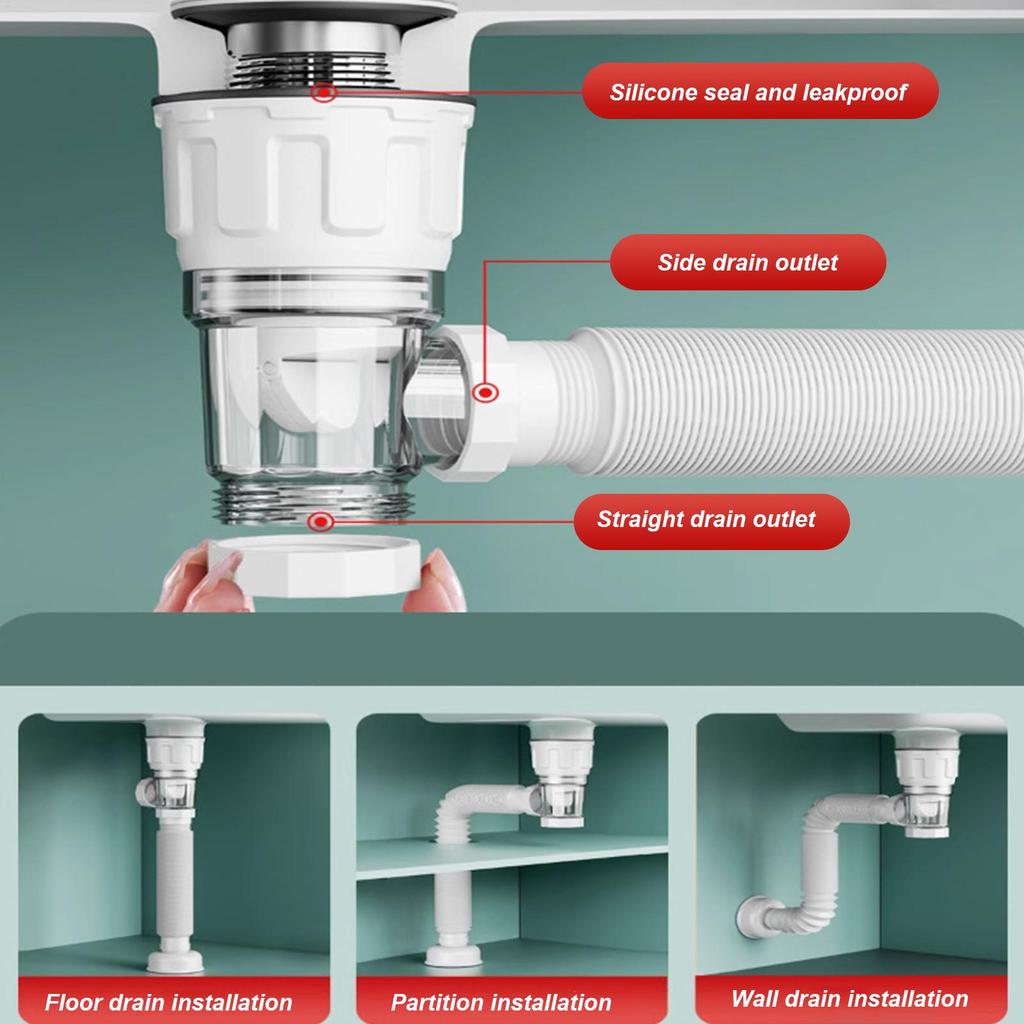 Silicone seal and leakproof

Side drain outlet

Straight drain outlet

Floor drain installation

Partition installation

Wall drain installation