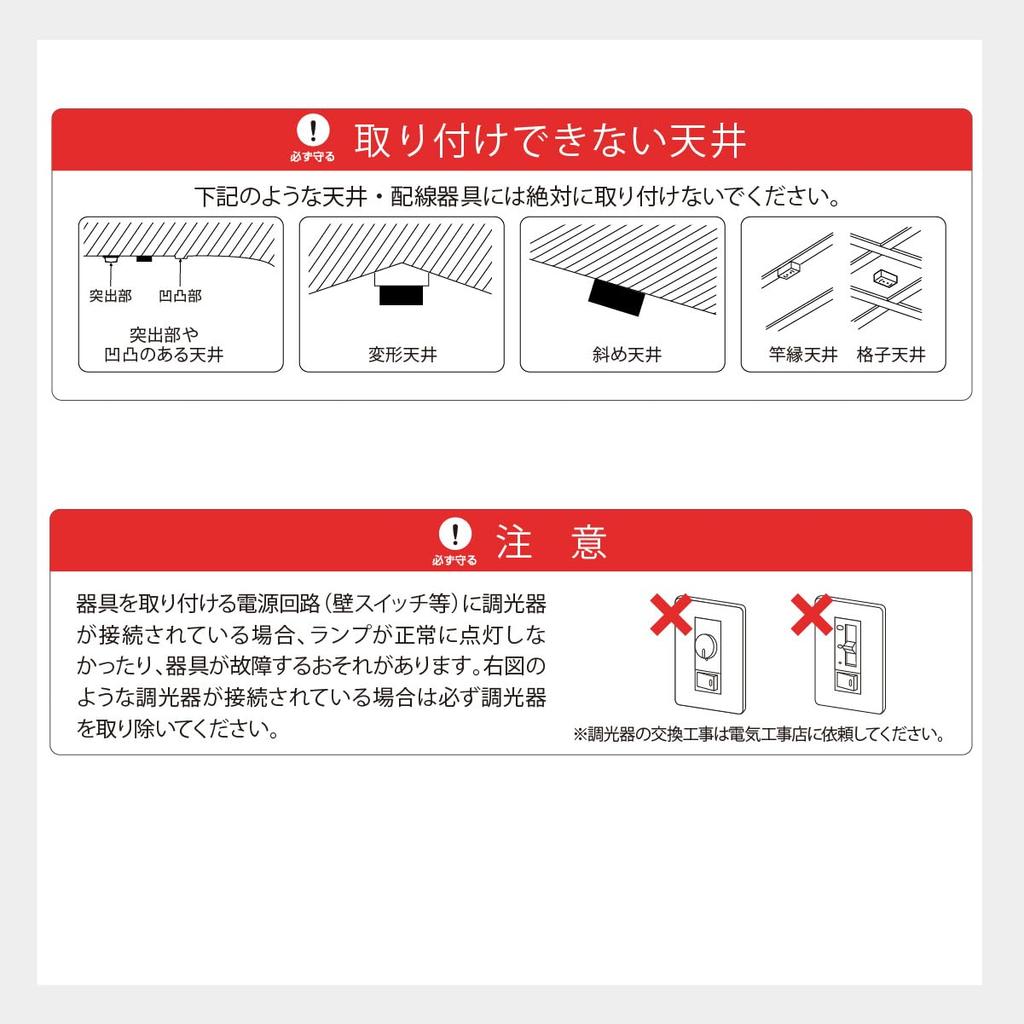 必ず守る 取り付けできない天井

下記のような天井・配線器具には絶対に取り付けないでください。

突出部 凹凸部

突出部や凹凸のある天井

変形天井

斜め天井

竿縁天井 格子天井

必ず守る 注 意

器具を取り付ける電源回路(壁スイッチ等)に調光器が接続されている場合、ランプが正常に点灯しなかったり、器具が故障するおそれがあります。右図のような調光器が接続されている場合は必ず調光器を取り除いてください。

※調光器の交換工事は電気工事店に依頼してください。