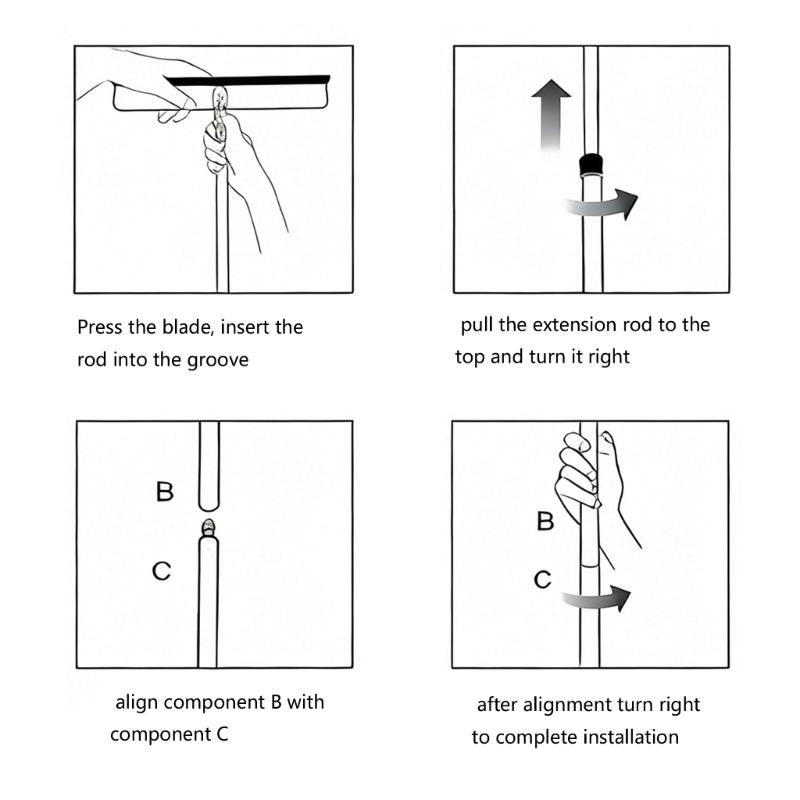 Press the blade, insert the rod into the groove

pull the extension rod to the top and turn it right

B

C

align component B with component C

B

C

after alignment turn right to complete installation