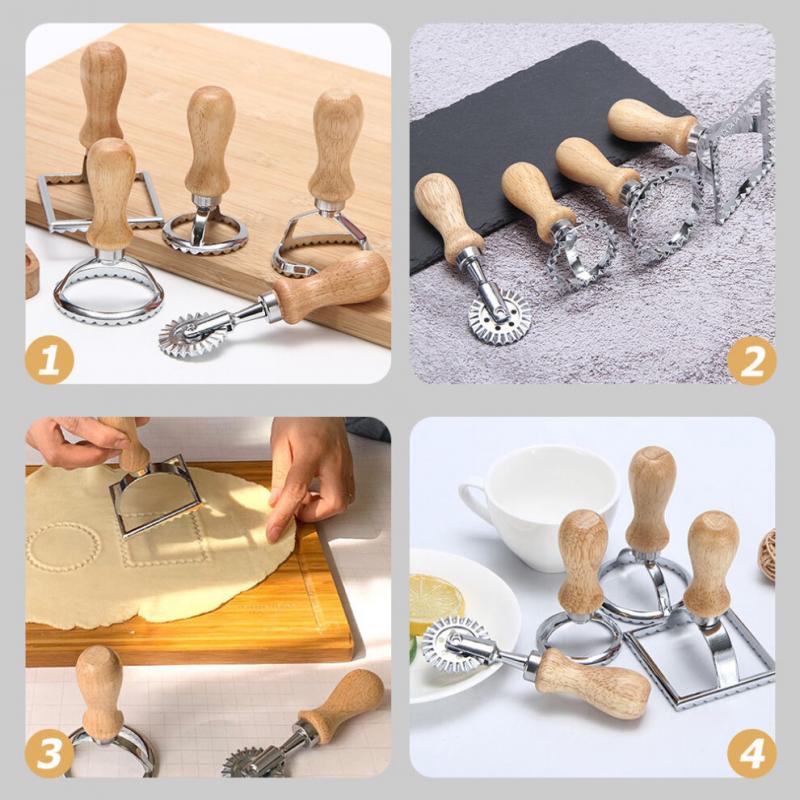 1

2

3

4