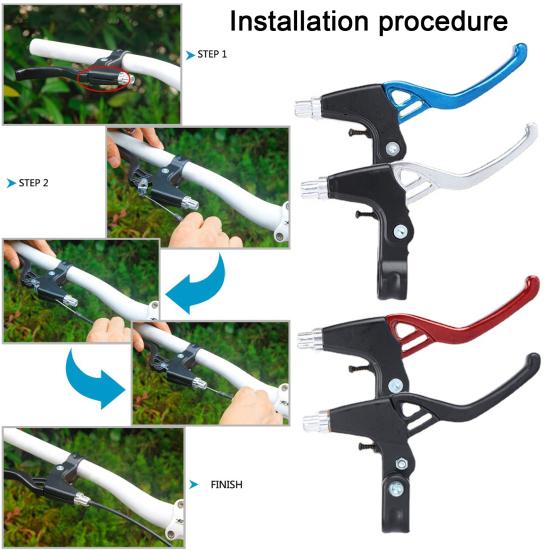 Installation procedure

STEP 1

STEP 2

FINISH