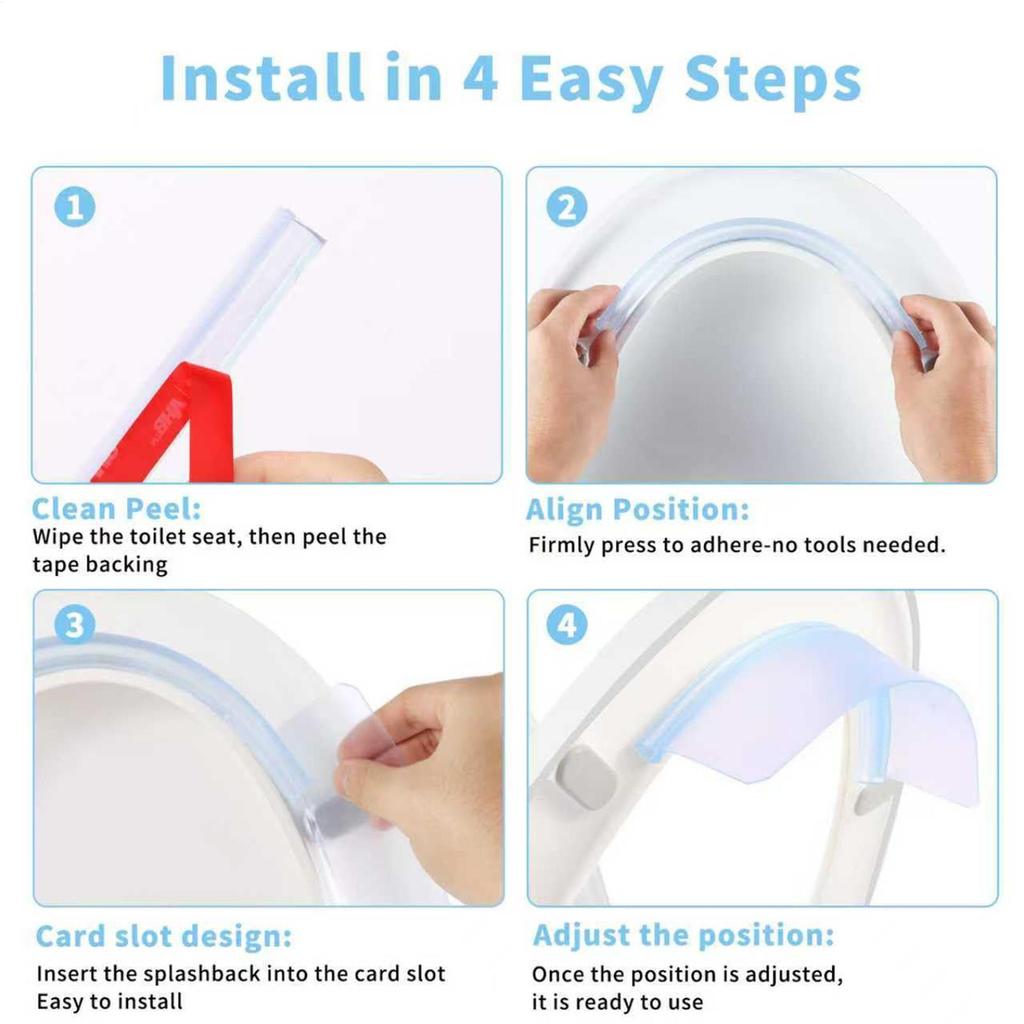 Install in 4 Easy Steps

1

Clean Peel:
Wipe the toilet seat, then peel the tape backing

2

Align Position:
Firmly press to adhere-no tools needed.

3

Card slot design:
Insert the splashback into the card slot
Easy to install

4

Adjust the position:
Once the position is adjusted, it is ready to use