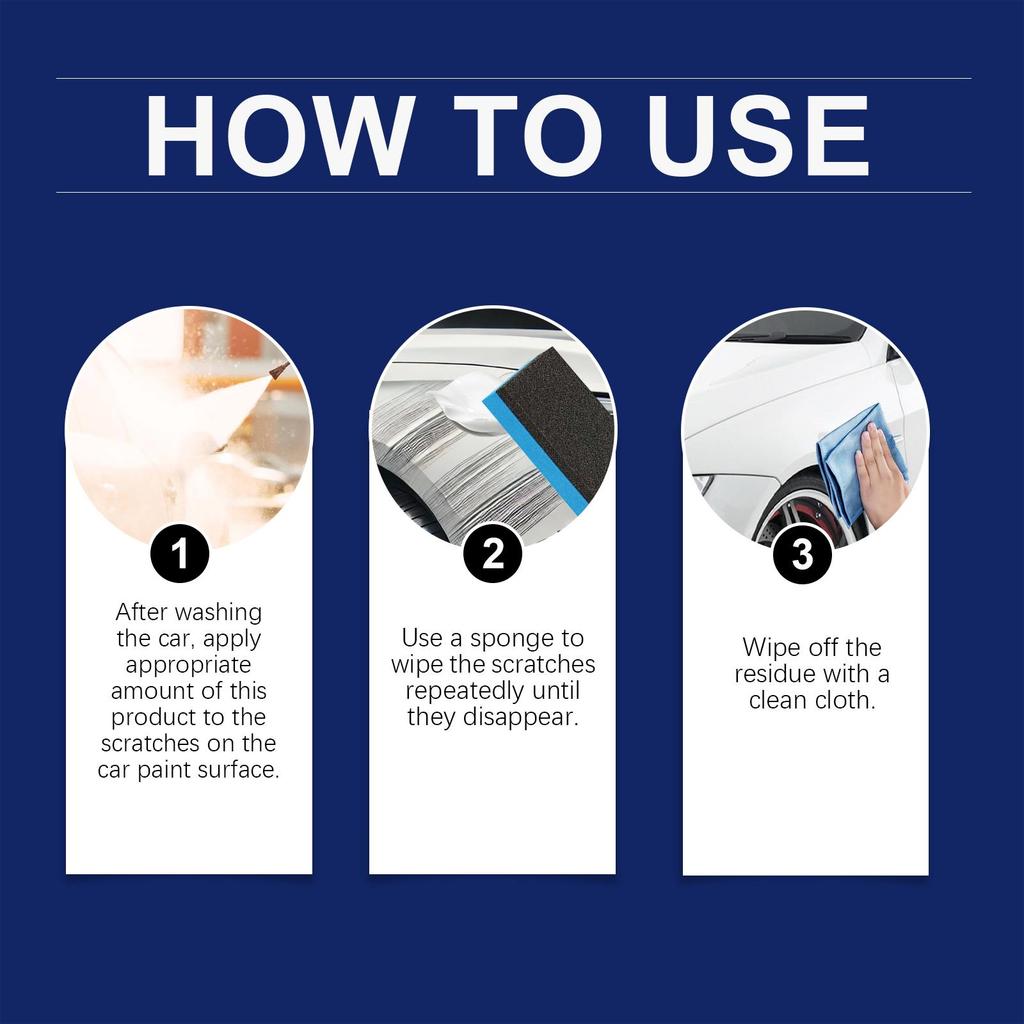 HOW TO USE

1

After washing the car, apply appropriate amount of this product to the scratches on the car paint surface.

2

Use a sponge to wipe the scratches repeatedly until they disappear.

3

Wipe off the residue with a clean cloth.