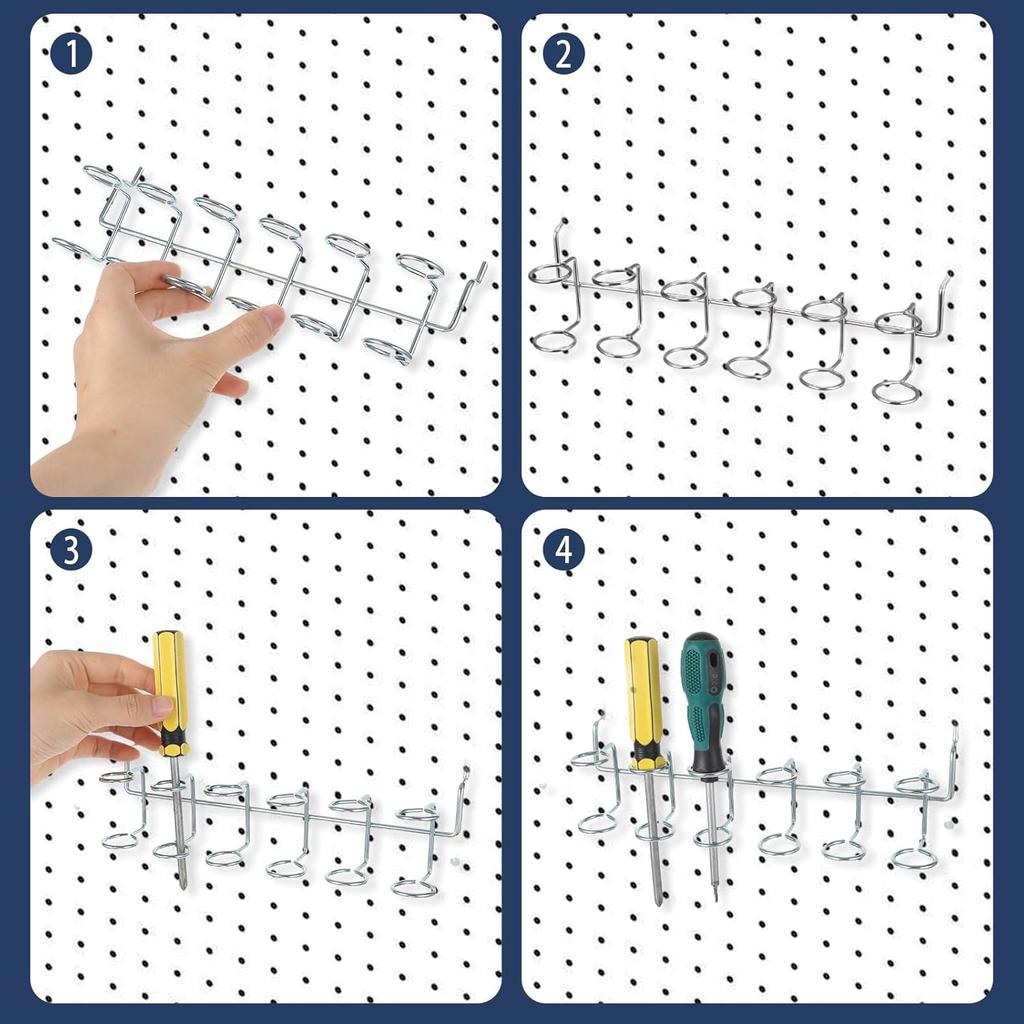 1

2

3

4