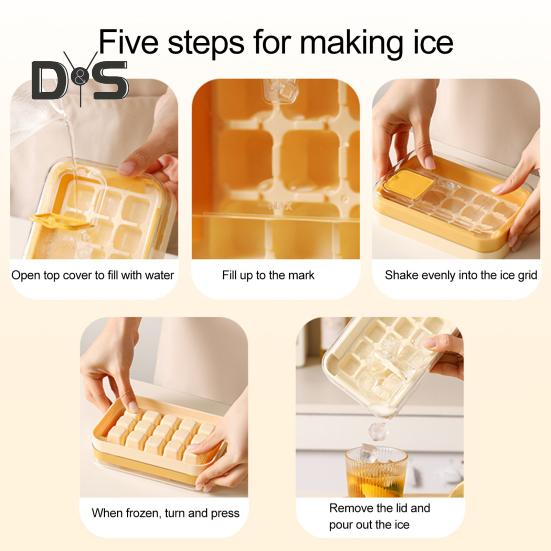 Five steps for making ice

D&S

Open top cover to fill with water

Fill up to the mark

Shake evenly into the ice grid

When frozen, turn and press

Remove the lid and pour out the ice