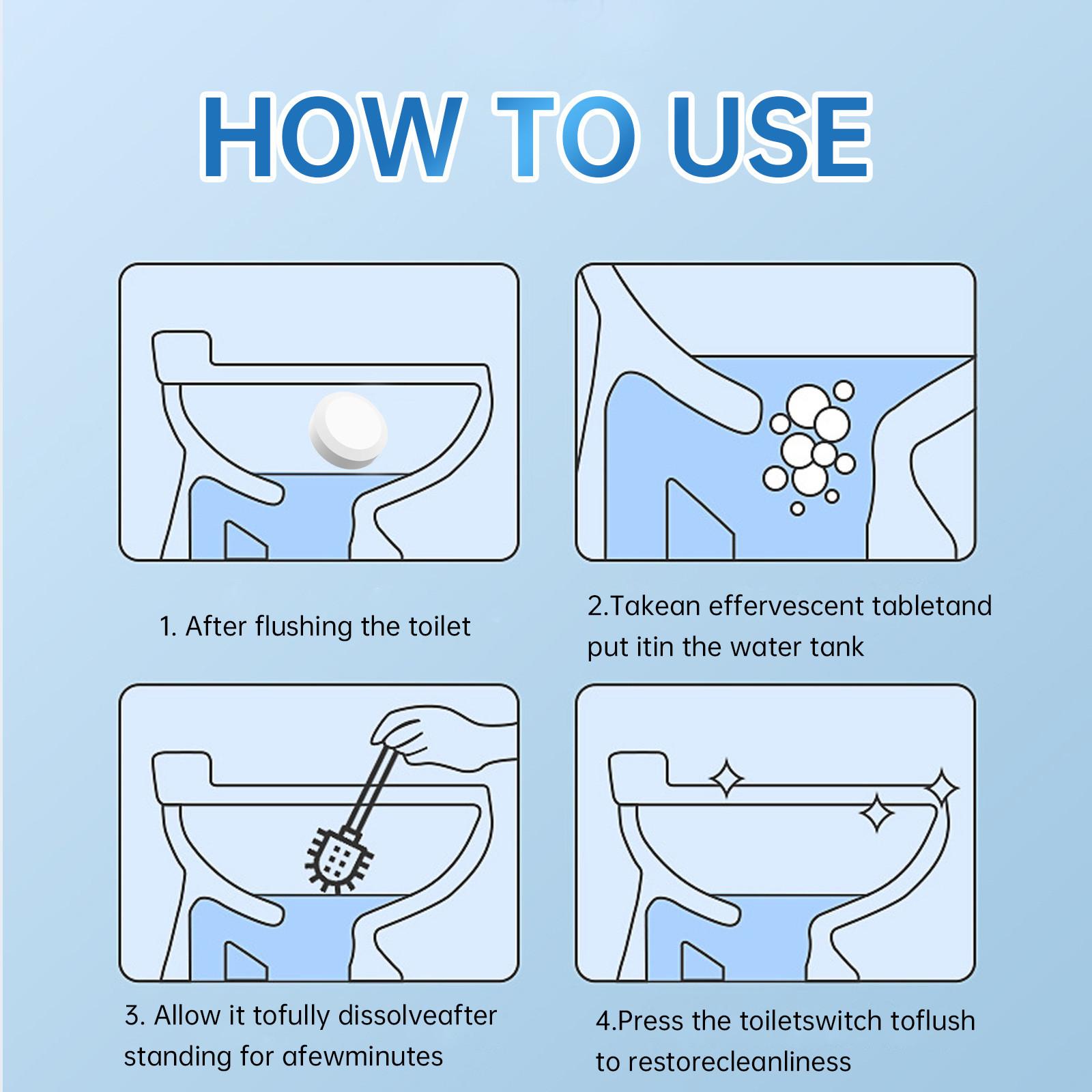 HOW TO USE

1. After flushing the toilet

2.Takean effervescent tabletand put itin the water tank

3. Allow it tofully dissolveafter standing for afewminutes

4.Press the toiletswitch toflush to restorecleanliness