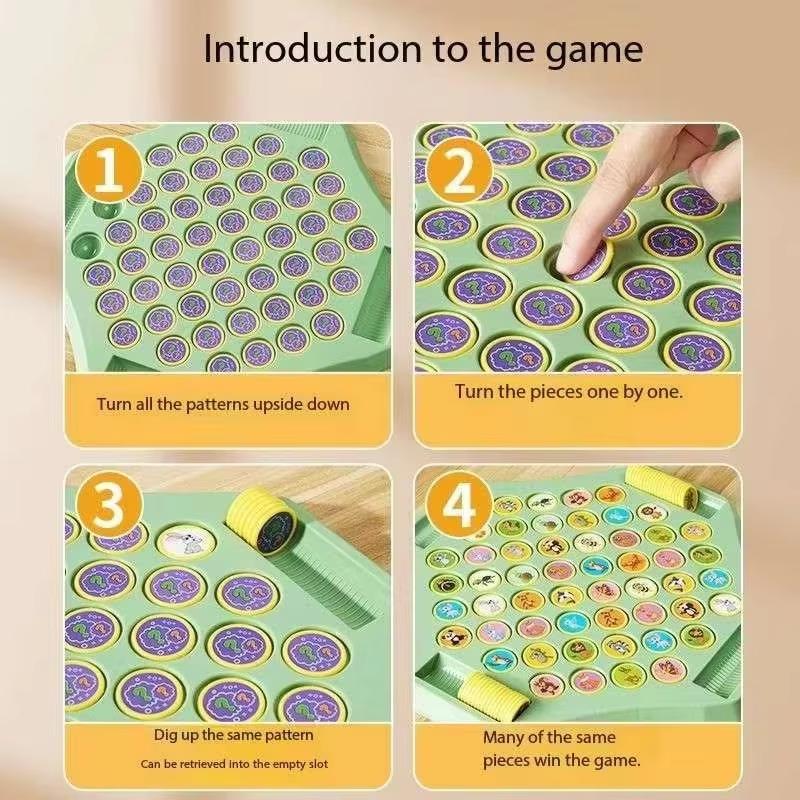 Introduction to the game

1

Turn all the patterns upside down

2

Turn the pieces one by one.

3

Dig up the same pattern

Can be retrieved into the empty slot

4

Many of the same pieces win the game.