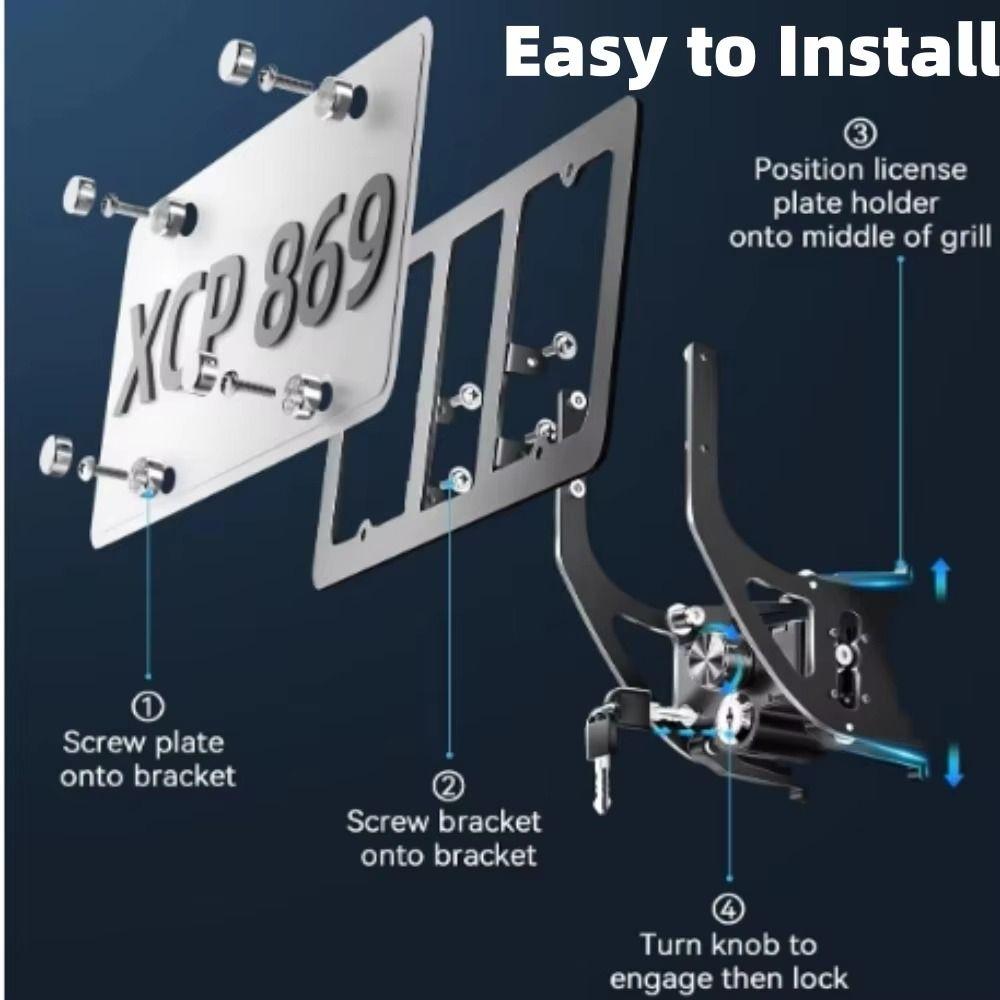 Easy to Install

XCP 869

③ Position license plate holder onto middle of grill

① Screw plate onto bracket

② Screw bracket onto bracket

④ Turn knob to engage then lock