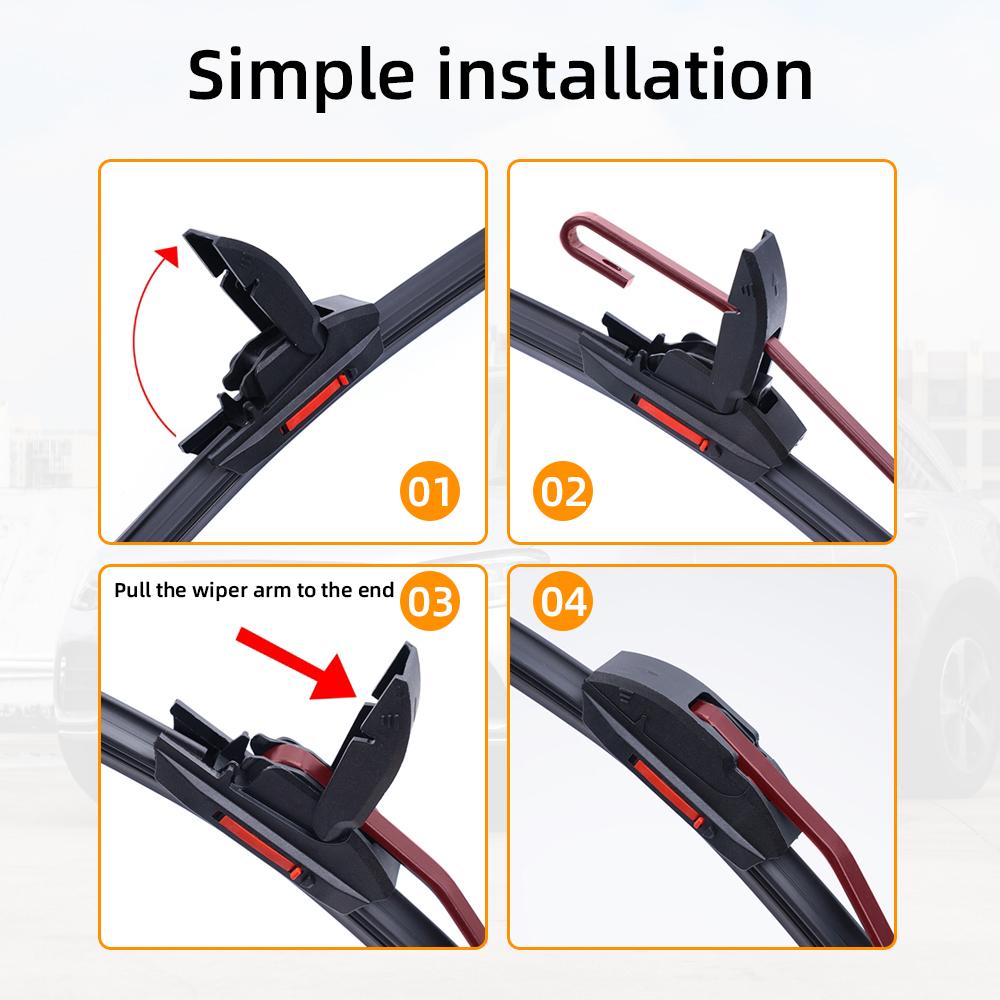 Simple installation

01

02

Pull the wiper arm to the end

03

04