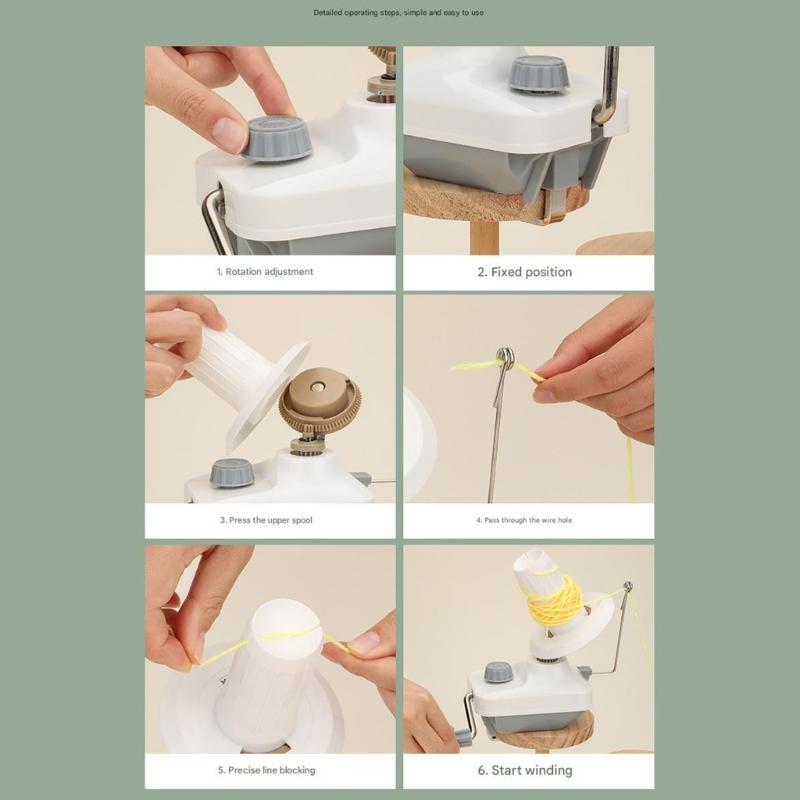 Detailed operating steps, simple and easy to use

1. Rotation adjustment

2. Fixed position

3. Press the upper spool

4. Pass through the wire hole

5. Precise line blocking

6. Start winding