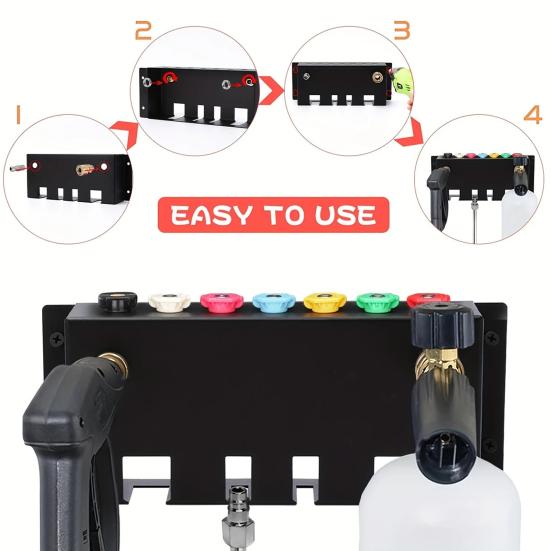 1

2

3

4

EASY TO USE