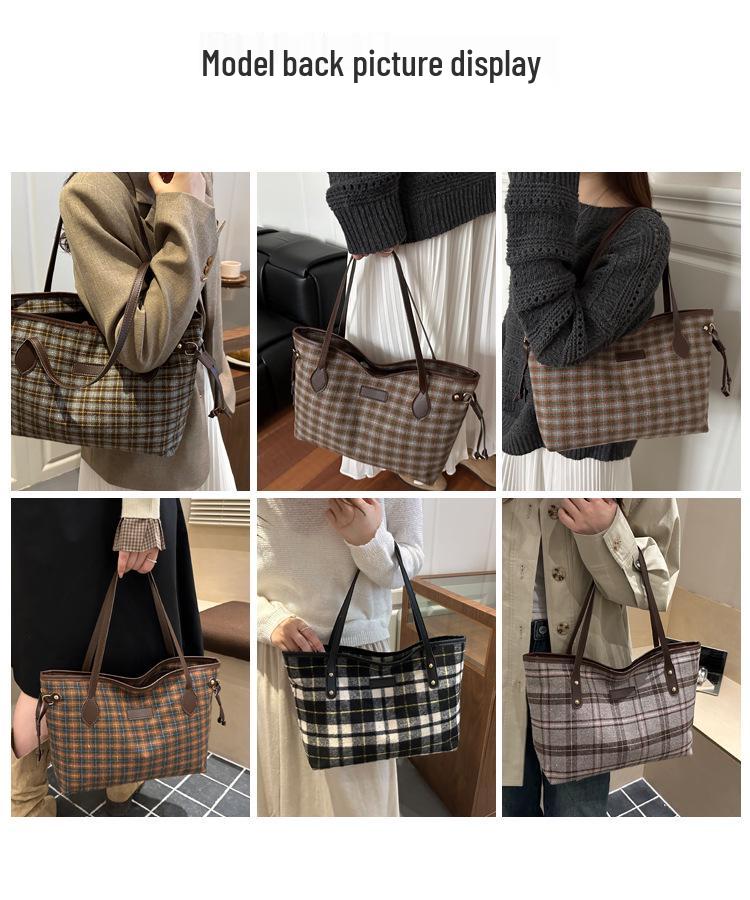 Model back picture display