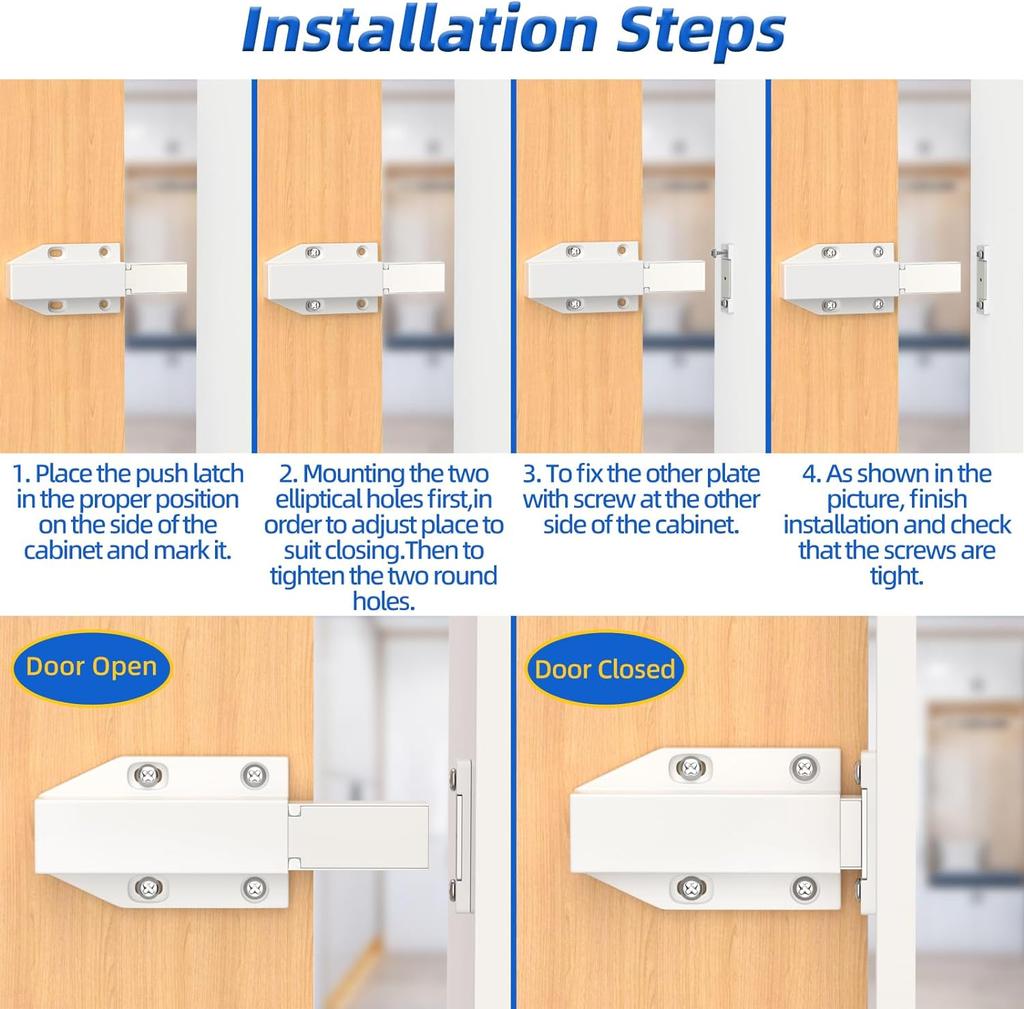 Installation Steps

1. Place the push latch in the proper position on the side of the cabinet and mark it.

2. Mounting the two elliptical holes first,in order to adjust place to suit closing.Then to tighten the two round holes.

3. To fix the other plate with screw at the other side of the cabinet.

4. As shown in the picture, finish installation and check that the screws are tight.

Door Open

Door Closed