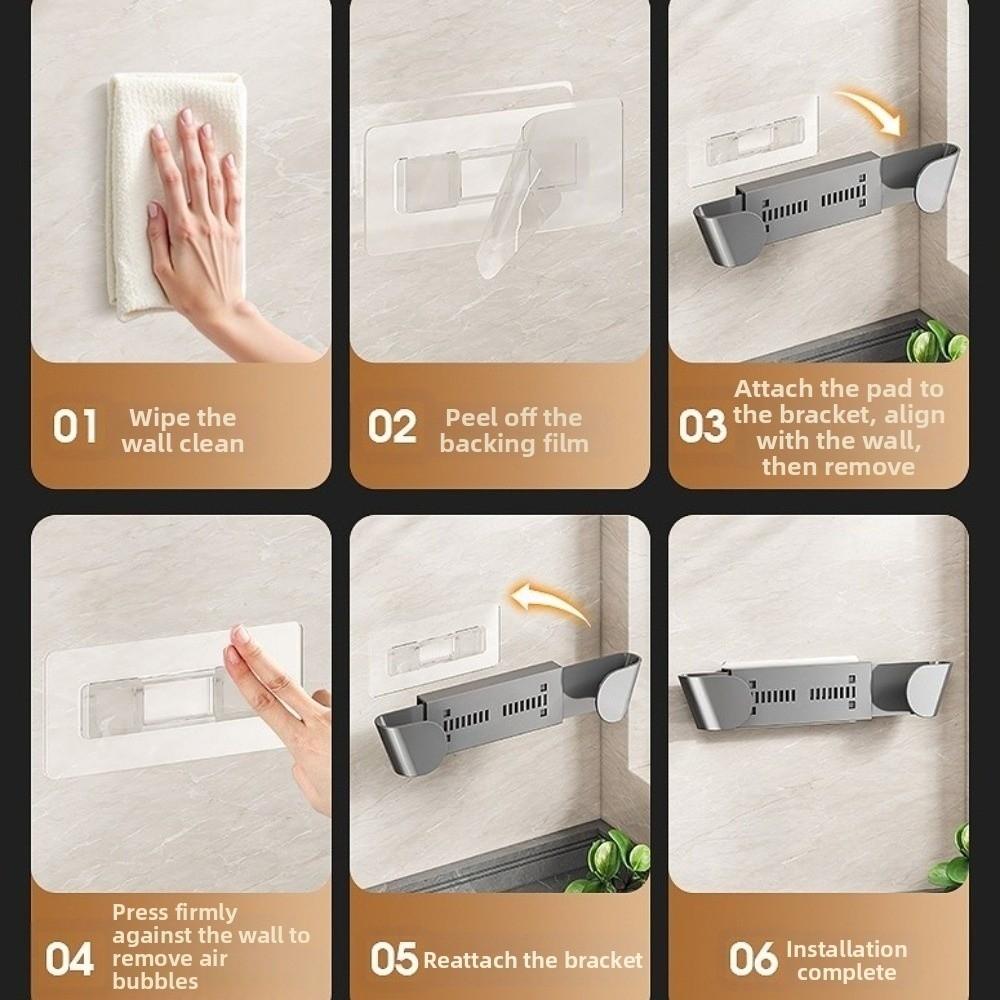 01 Wipe the wall clean

02 Peel off the backing film

03 Attach the pad to the bracket, align with the wall, then remove

04 Press firmly against the wall to remove air bubbles

05 Reattach the bracket

06 Installation complete