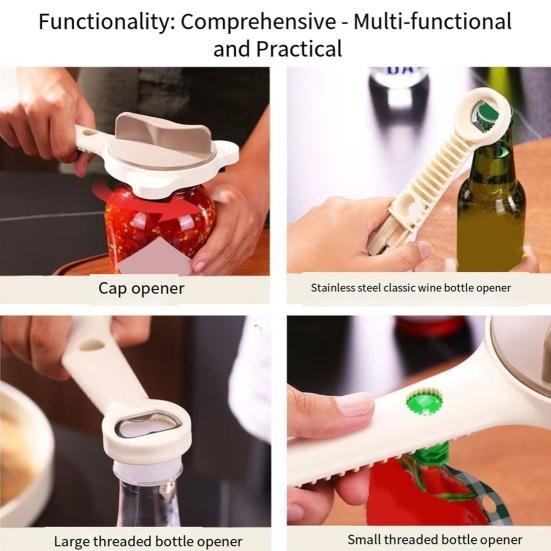 Functionality: Comprehensive - Multi-functional and Practical

Cap opener

Stainless steel classic wine bottle opener

Large threaded bottle opener

Small threaded bottle opener