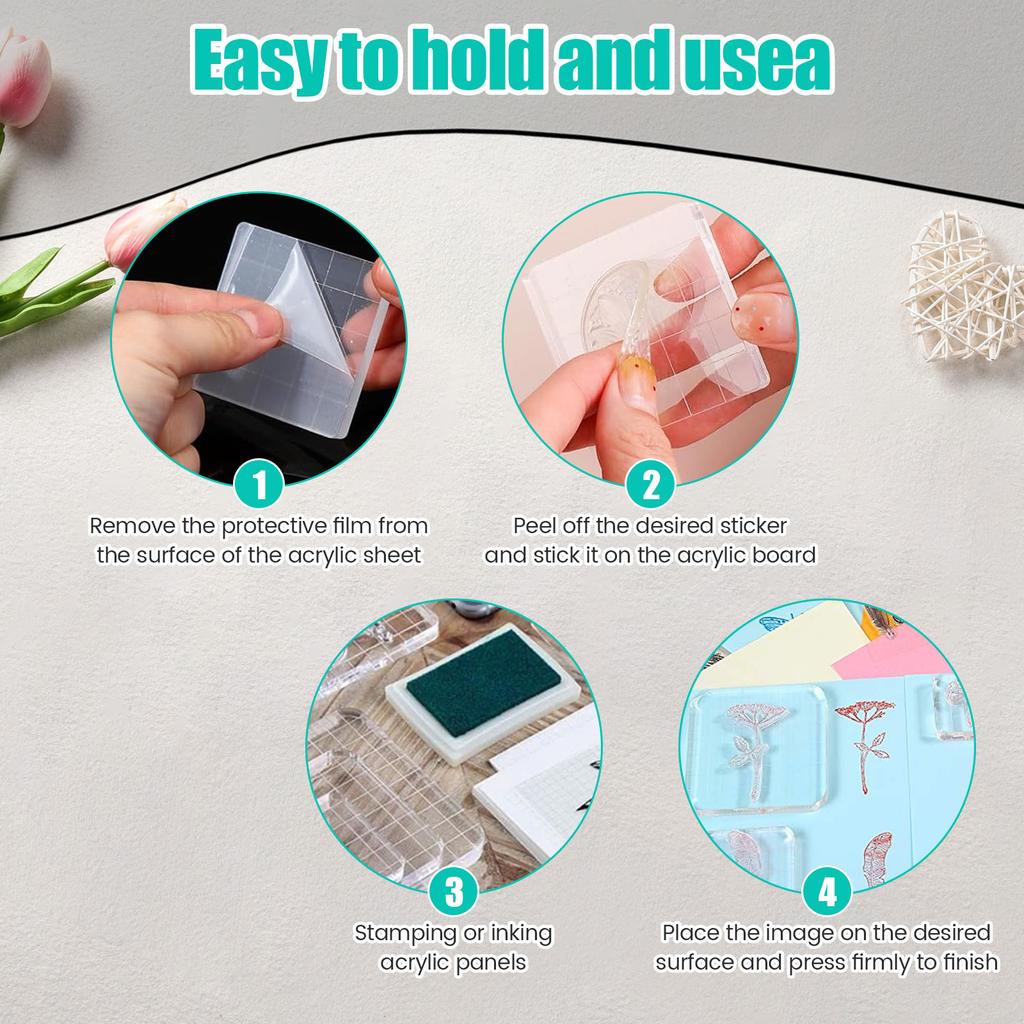 Easy to hold and usea

1

Remove the protective film from the surface of the acrylic sheet

2

Peel off the desired sticker and stick it on the acrylic board

3

Stamping or inking acrylic panels

4

Place the image on the desired surface and press firmly to finish