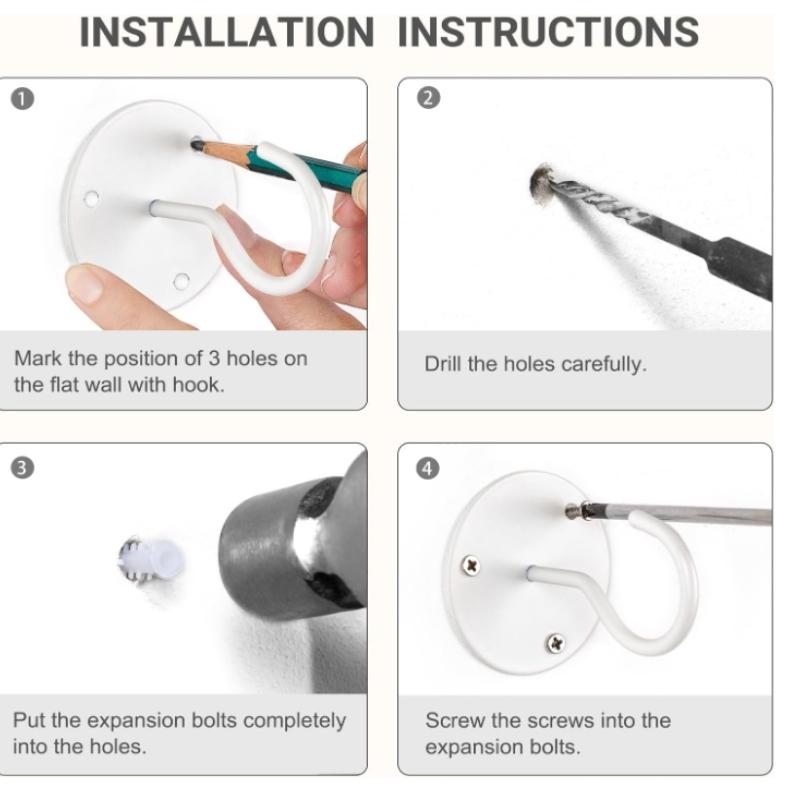 INSTALLATION INSTRUCTIONS

1

Mark the position of 3 holes on the flat wall with hook.

2

Drill the holes carefully.

3

Put the expansion bolts completely into the holes.

4

Screw the screws into the expansion bolts.