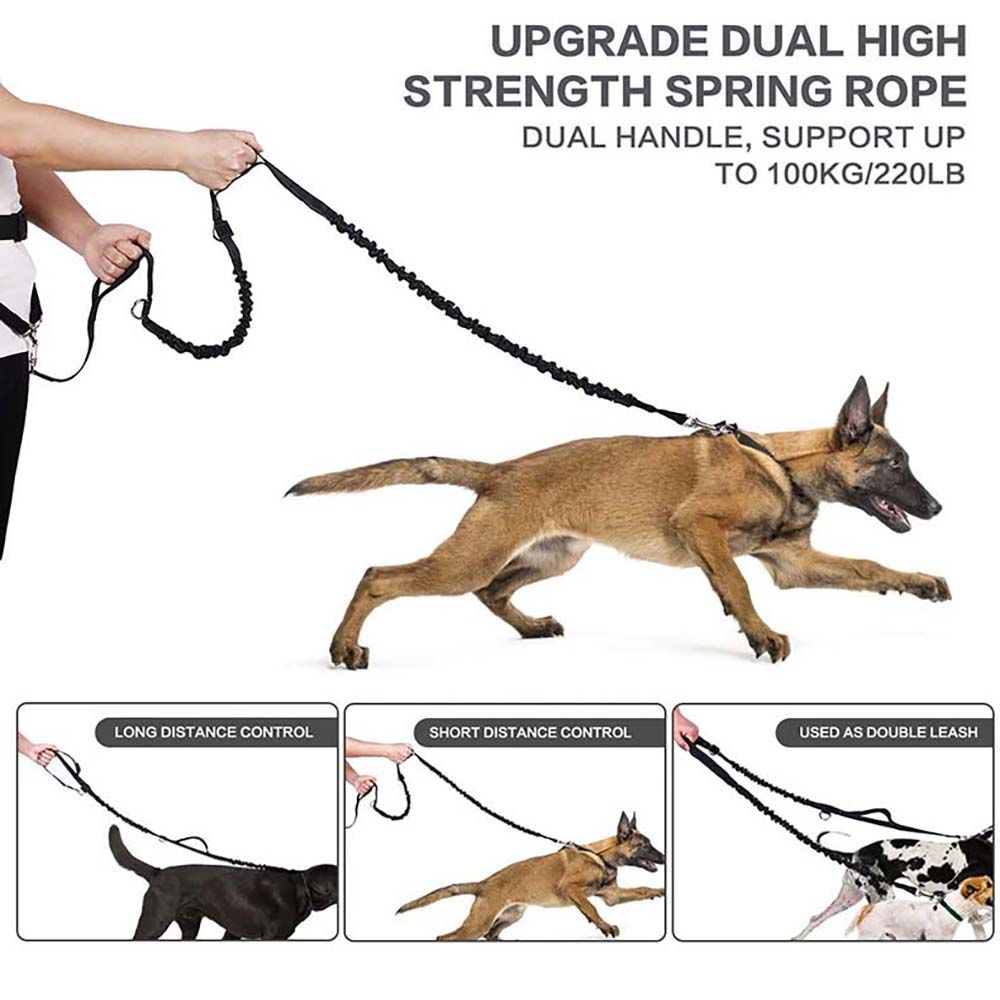 UPGRADE DUAL HIGH STRENGTH SPRING ROPE

DUAL HANDLE, SUPPORT UP TO 100KG/220LB

LONG DISTANCE CONTROL

SHORT DISTANCE CONTROL

USED AS DOUBLE LEASH