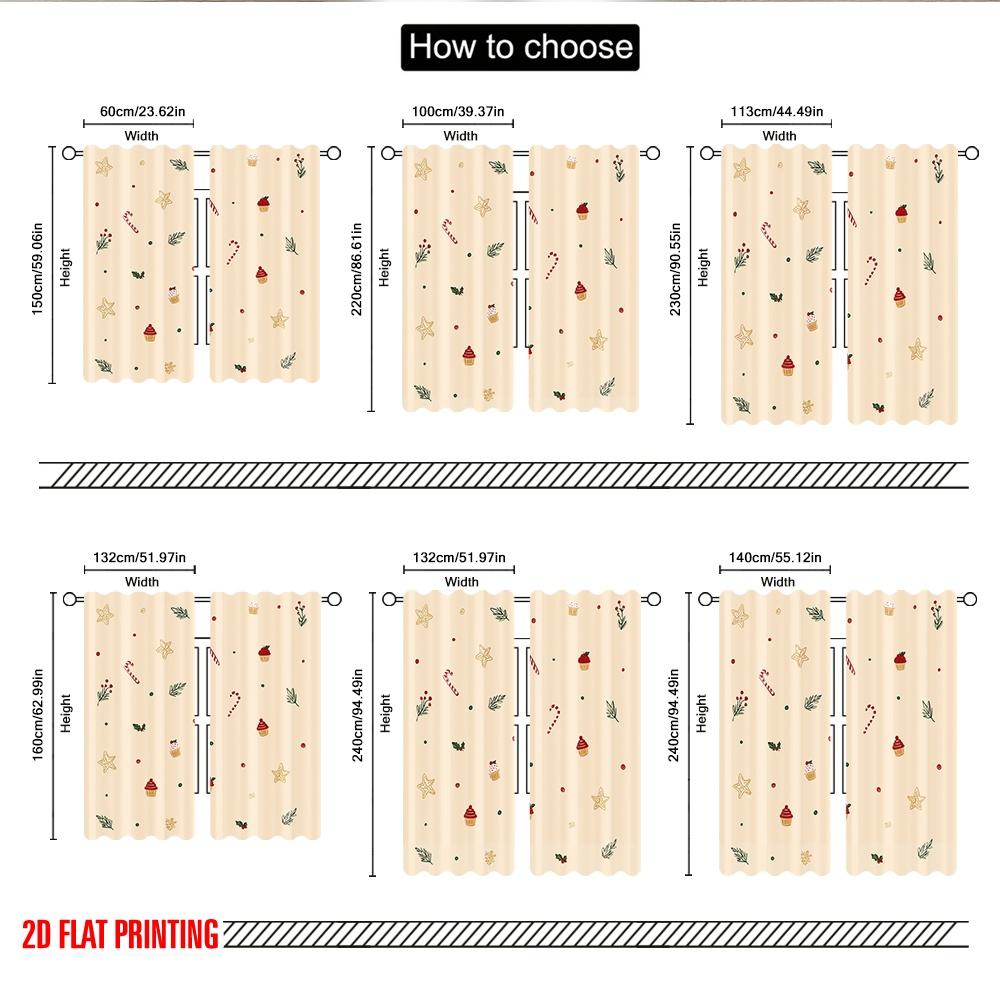 How to choose

60cm/23.62in
Width
150cm/59.06in
Height

100cm/39.37in
Width
220cm/86.61in
Height

113cm/44.49in
Width
230cm/90.55in
Height

132cm/51.97in
Width
160cm/62.99in
Height

132cm/51.97in
Width
240cm/94.49in
Height

140cm/55.12in
Width
240cm/94.49in
Height

2D FLAT PRINTING