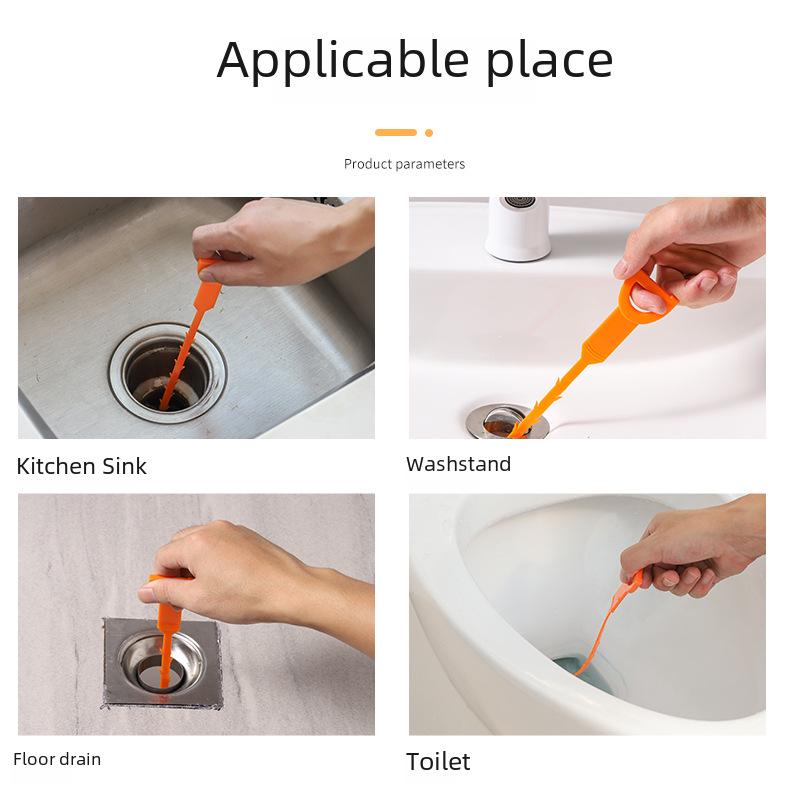 Applicable place

Product parameters

Kitchen Sink

Washstand

Floor drain

Toilet