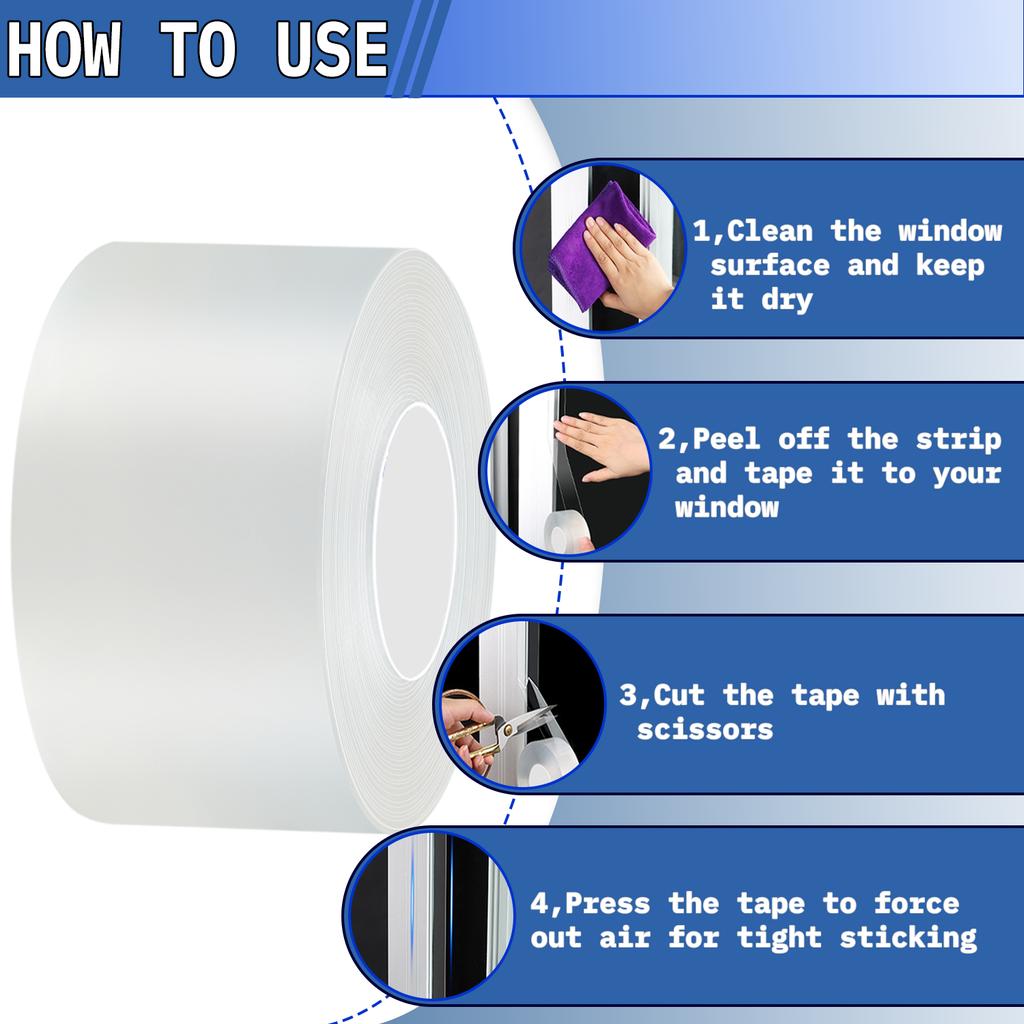 HOW TO USE

1,Clean the window surface and keep it dry

2,Peel off the strip and tape it to your window

3,Cut the tape with scissors

4,Press the tape to force out air for tight sticking