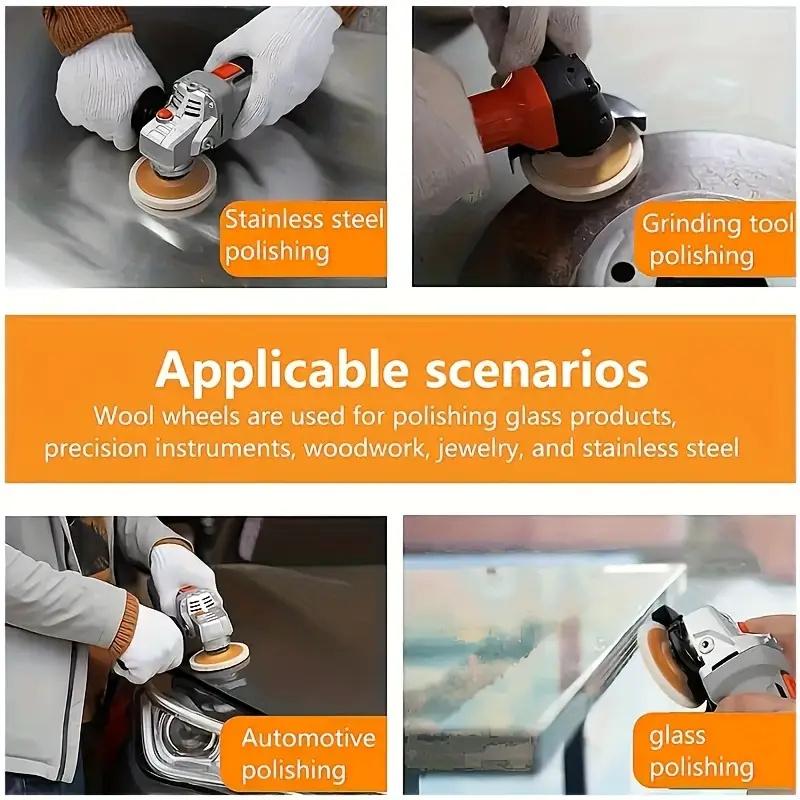 Stainless steel polishing

Grinding tool polishing

Applicable scenarios

Wool wheels are used for polishing glass products, precision instruments, woodwork, jewelry, and stainless steel

Automotive polishing

glass polishing