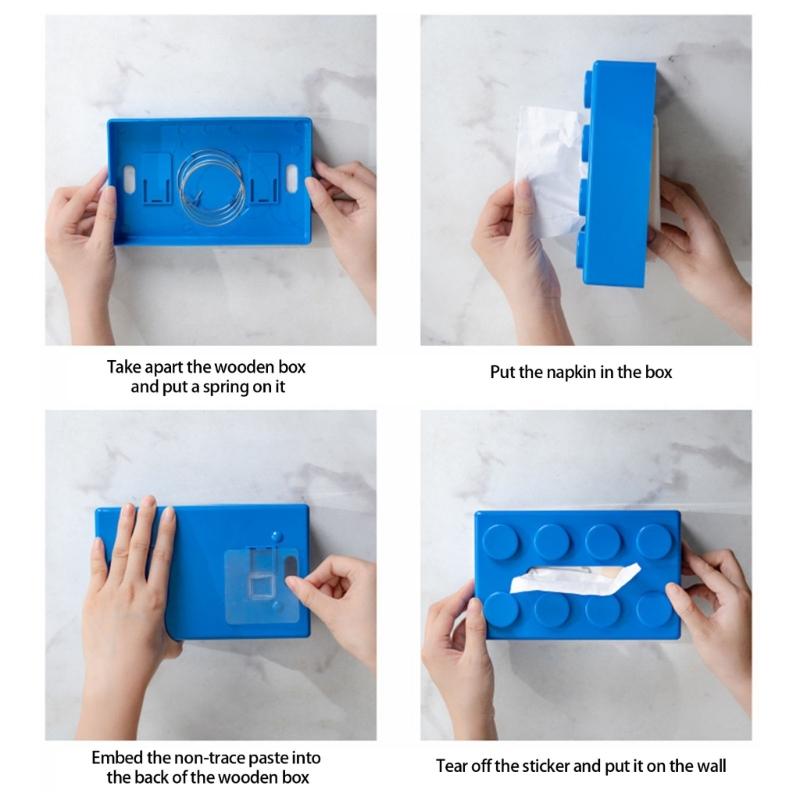 Take apart the wooden box and put a spring on it

Put the napkin in the box

Embed the non-trace paste into the back of the wooden box

Tear off the sticker and put it on the wall