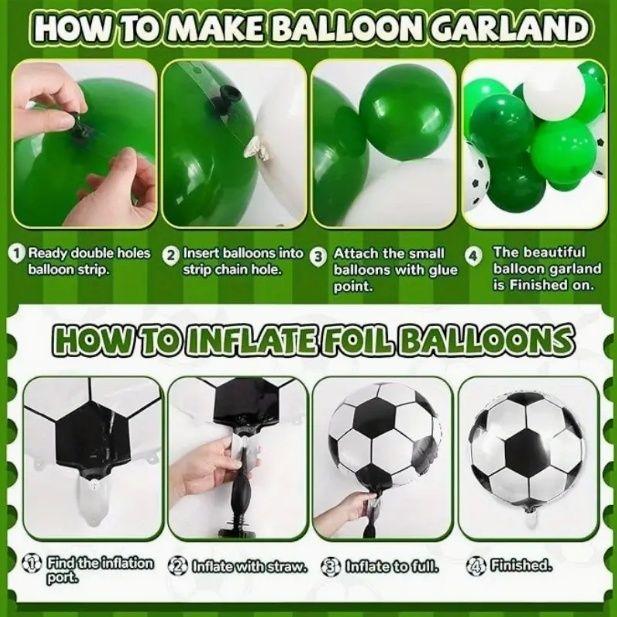 HOW TO MAKE BALLOON GARLAND

1 Ready double holes balloon strip.

2 Insert balloons into strip chain hole.

3 Attach the small balloons with glue point.

4 The beautiful balloon garland is Finished on.

HOW TO INFLATE FOIL BALLOONS

1 Find the inflation port.

2 Inflate with straw.

3 Inflate to full.

4 Finished.