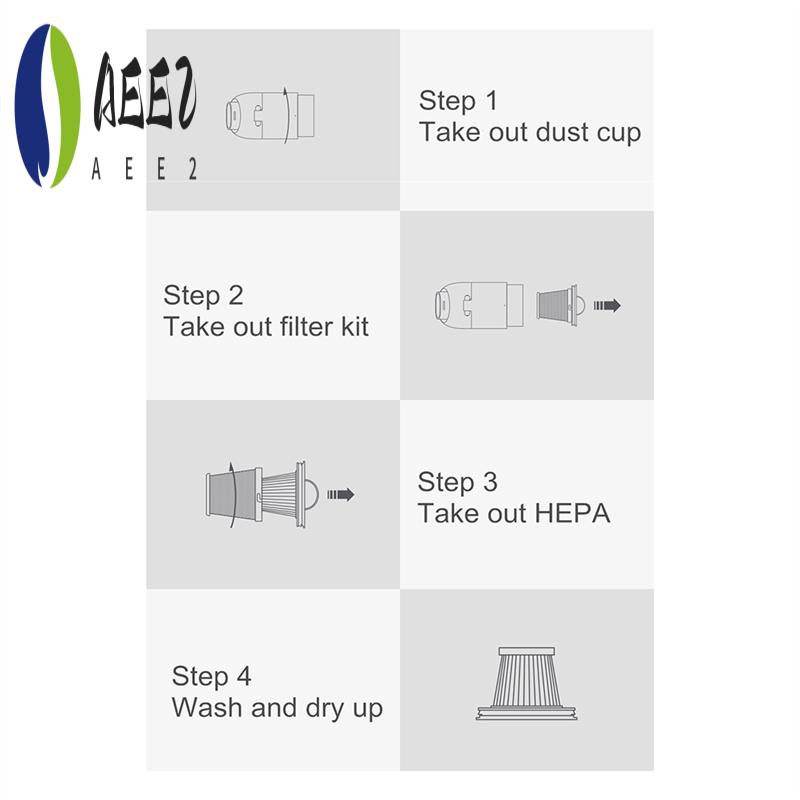 AEE2
A E E 2

Step 1
Take out dust cup

Step 2
Take out filter kit

Step 3
Take out HEPA

Step 4
Wash and dry up