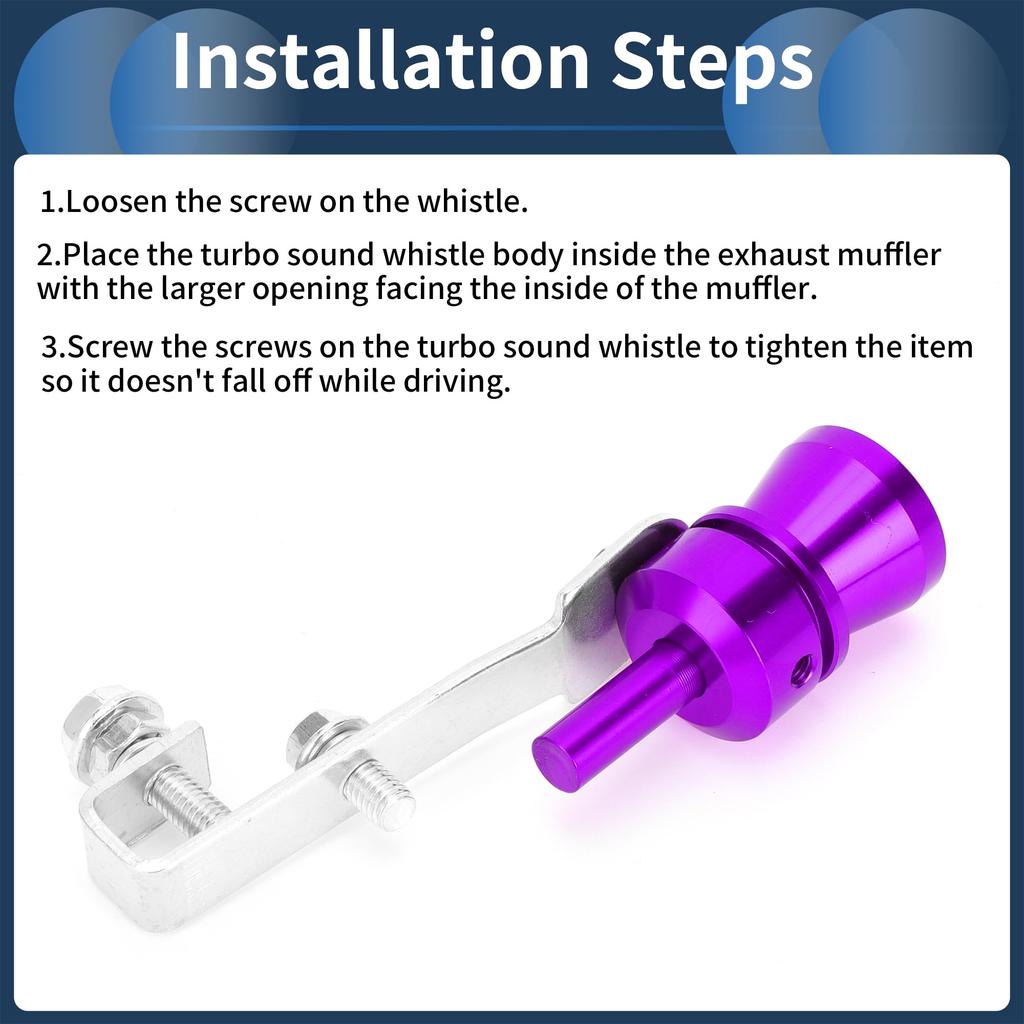 Installation Steps

1.Loosen the screw on the whistle.

2.Place the turbo sound whistle body inside the exhaust muffler with the larger opening facing the inside of the muffler.

3.Screw the screws on the turbo sound whistle to tighten the item so it doesn't fall off while driving.