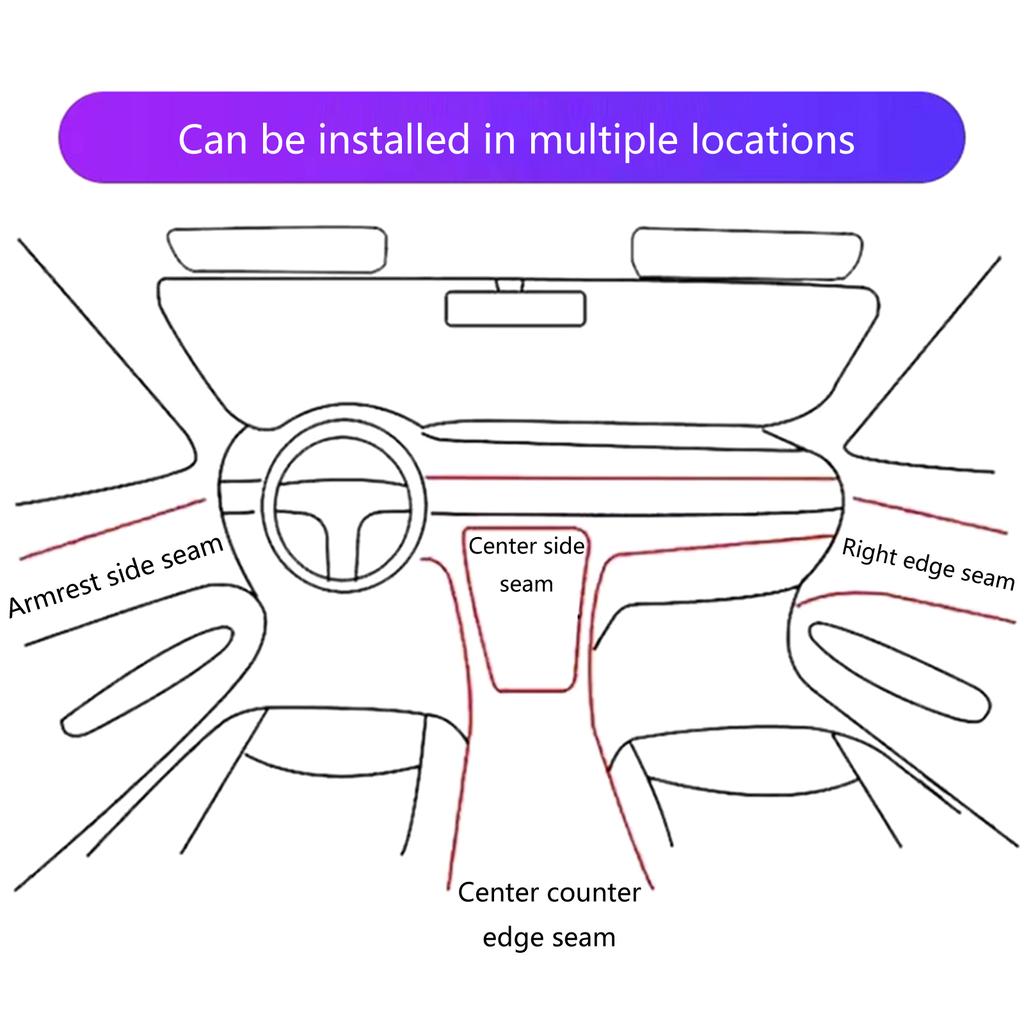 Can be installed in multiple locations

Armrest side seam

Center side seam

Right edge seam

Center counter edge seam