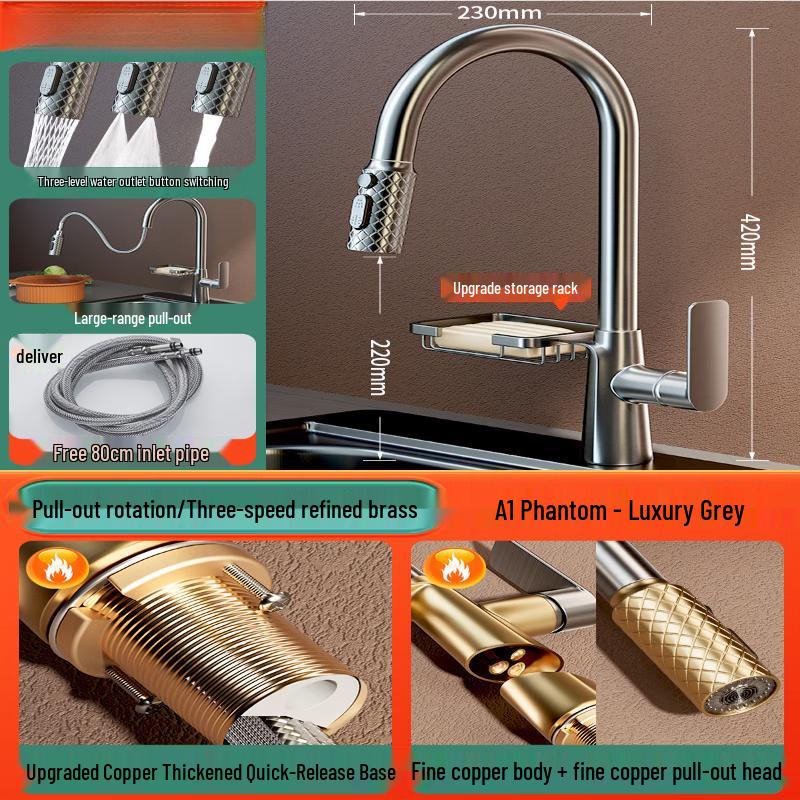 Three-level water outlet button switching

Large-range pull-out

deliver

Free 80cm inlet pipe

230mm

420mm

Upgrade storage rack

220mm

Pull-out rotation/Three-speed refined brass

A1 Phantom - Luxury Grey

Upgraded Copper Thickened Quick-Release Base

Fine copper body + fine copper pull-out head